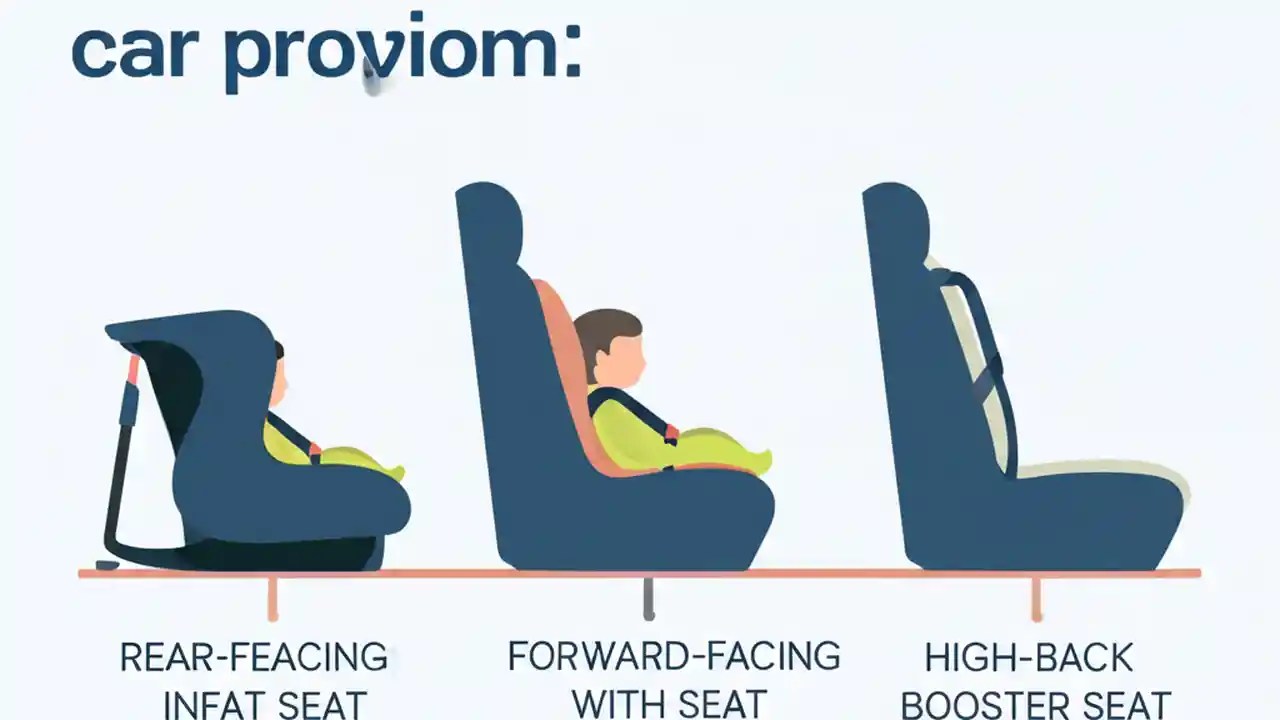 car proviom:

REAR-FEACING INFAT SEAT

FORWARD-FACING WITH SEAT

HIGH-BACK BOOSTER SEAT