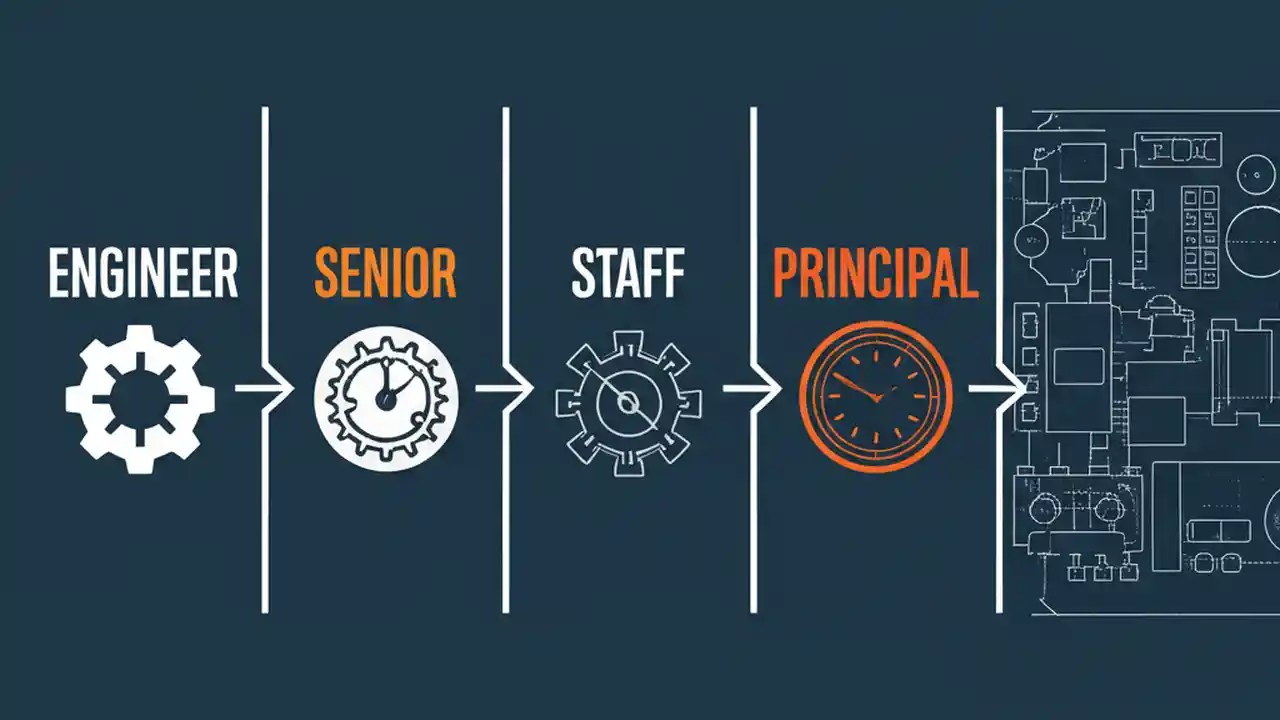 ENGINEER

SENIOR

STAFF

PRINCIPAL