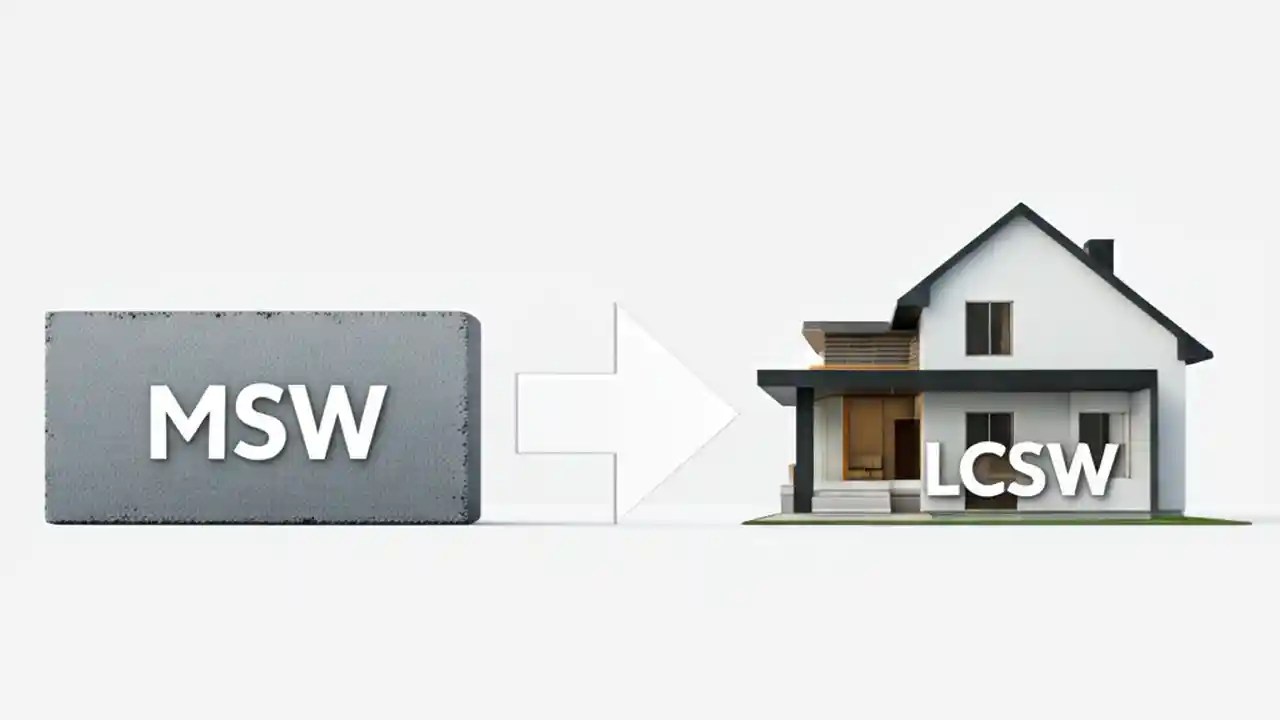 MSW

LCSW