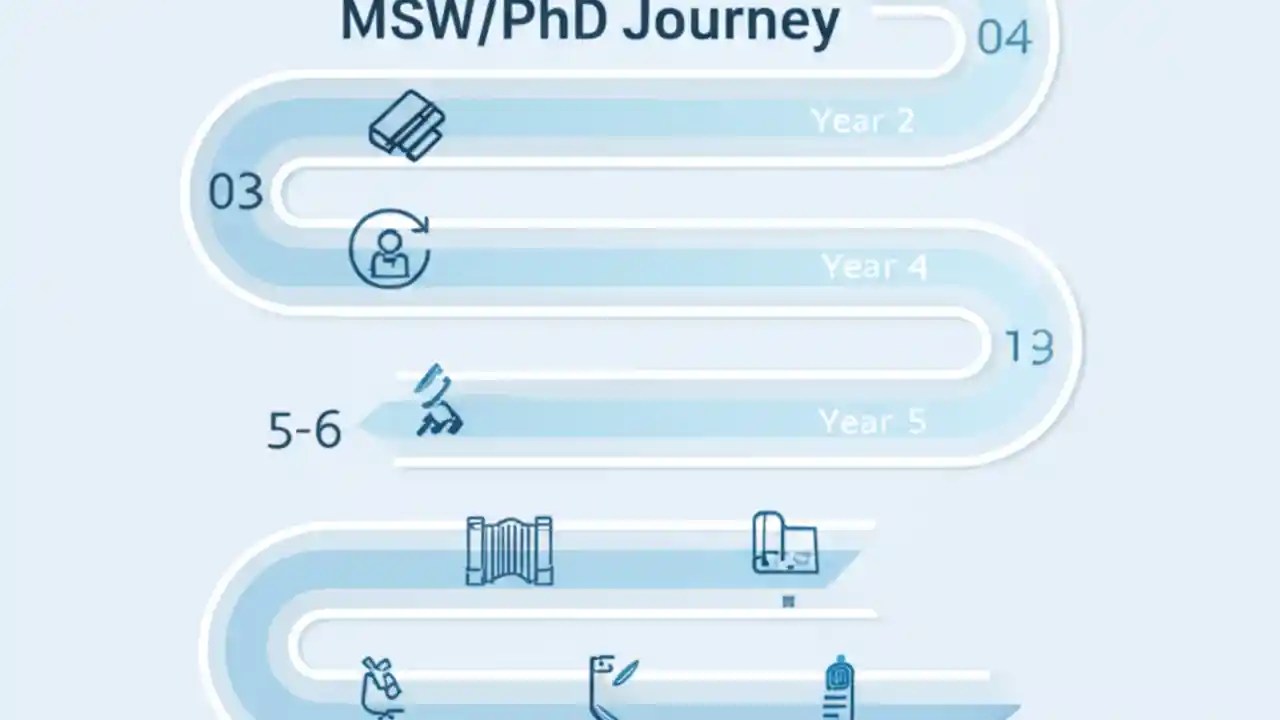 MSW/PhD Journey

04

Year 2

03

Year 4

13

5-6

Year 5