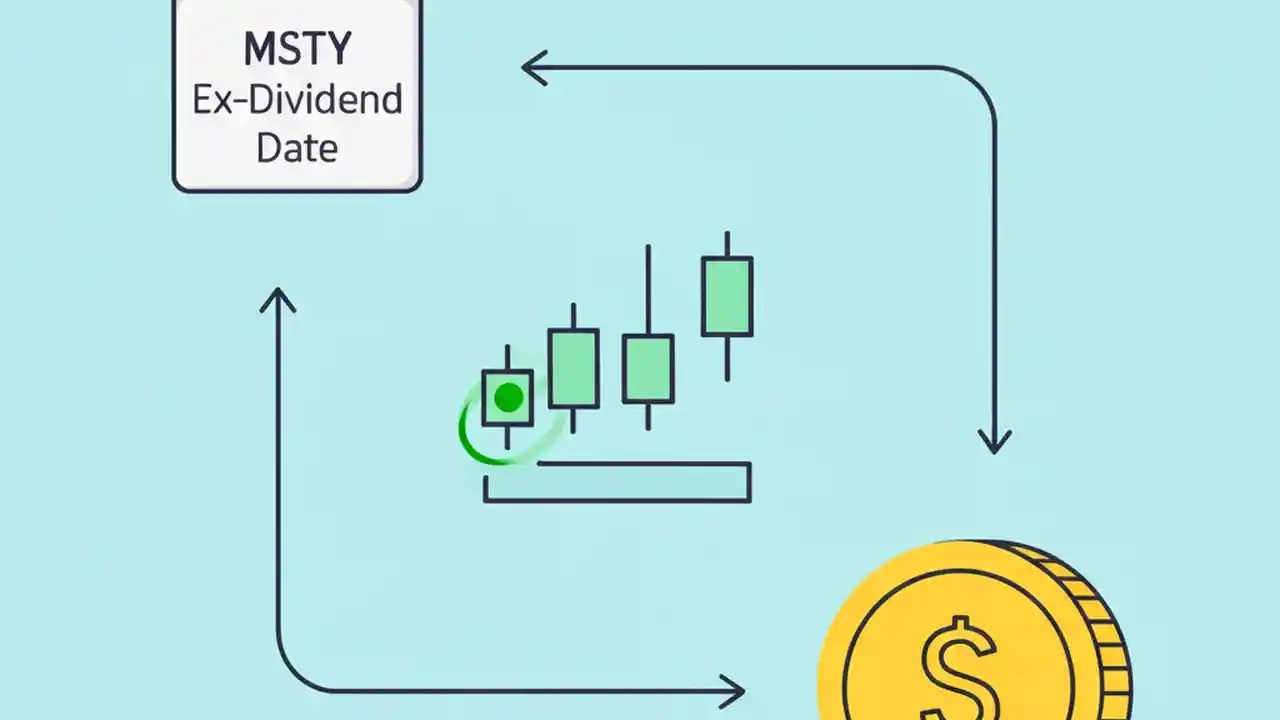 MSTY
Ex-Dividend
Date

$