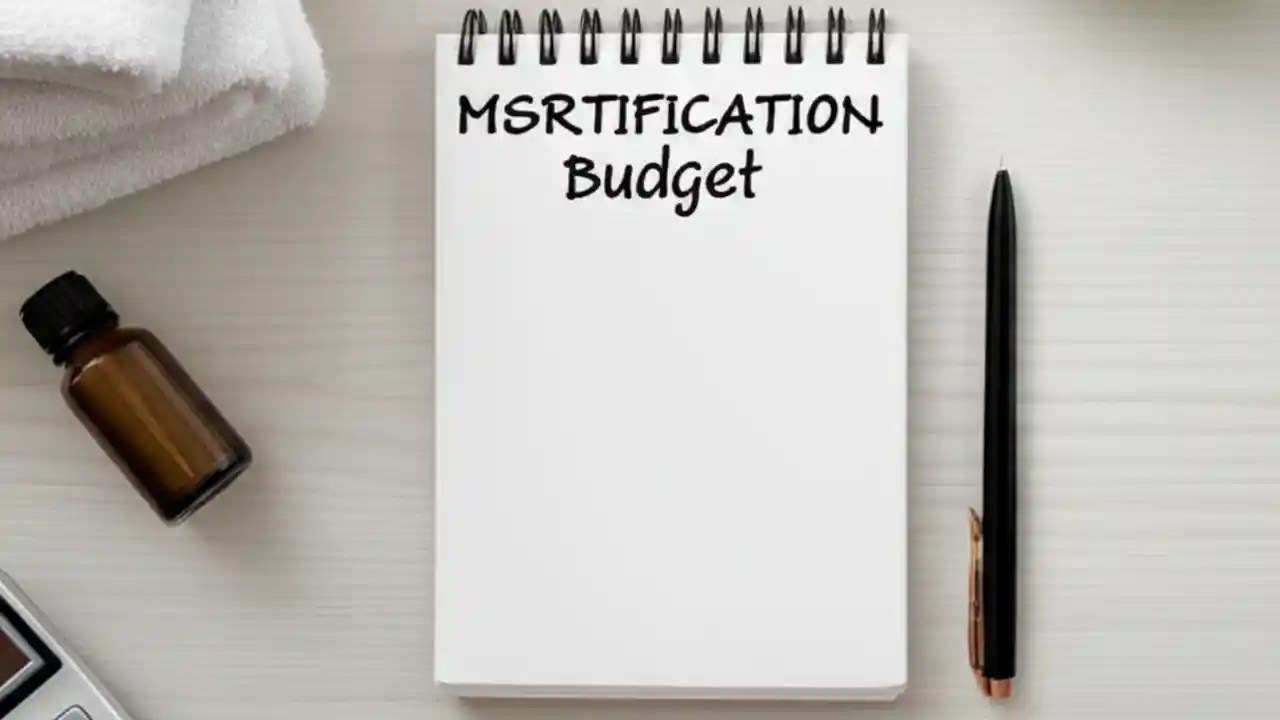 MSRTIFICATION
Budget