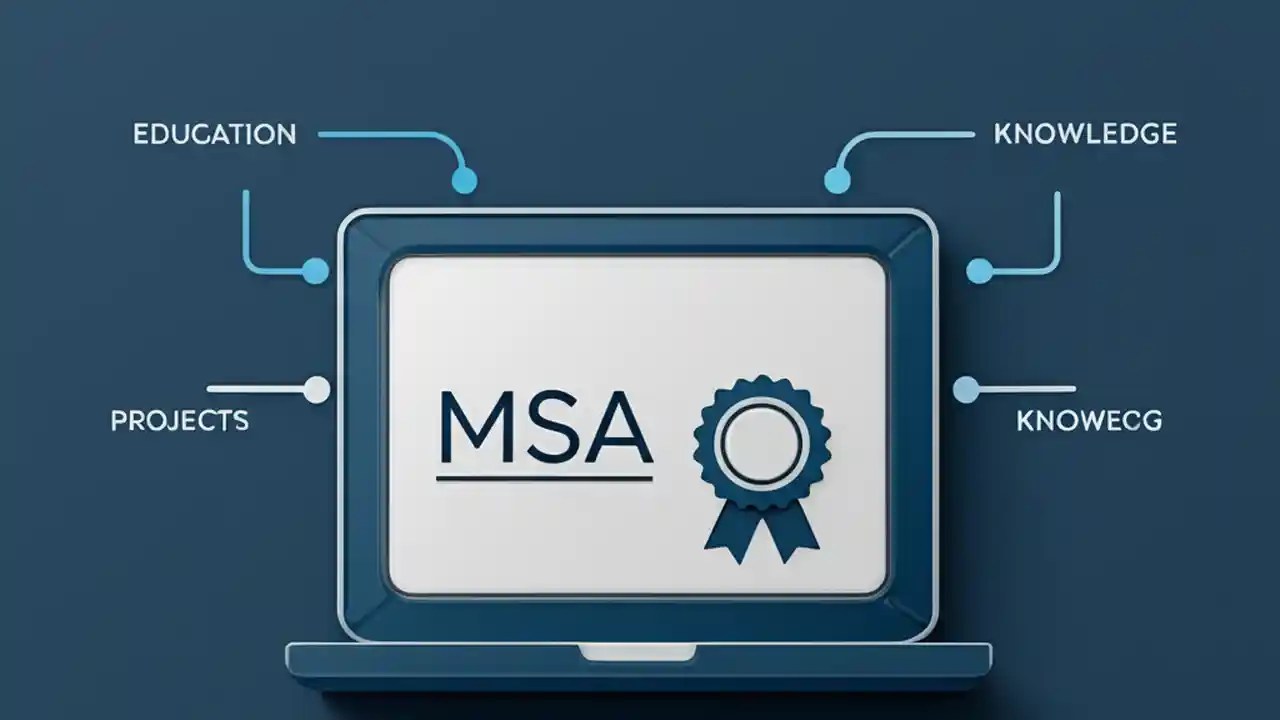 EDUCATION

KNOWLEDGE

PROJECTS

MSA

KNOWECG