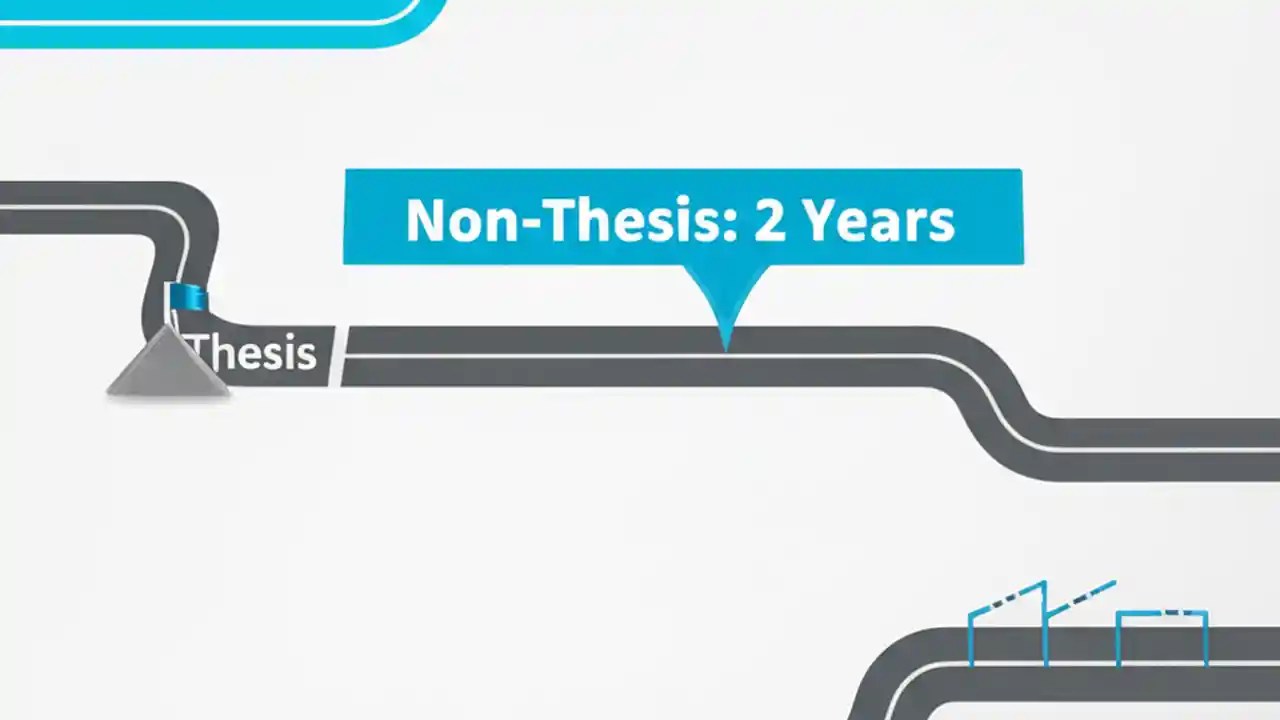 Non-Thesis: 2 Years

Thesis