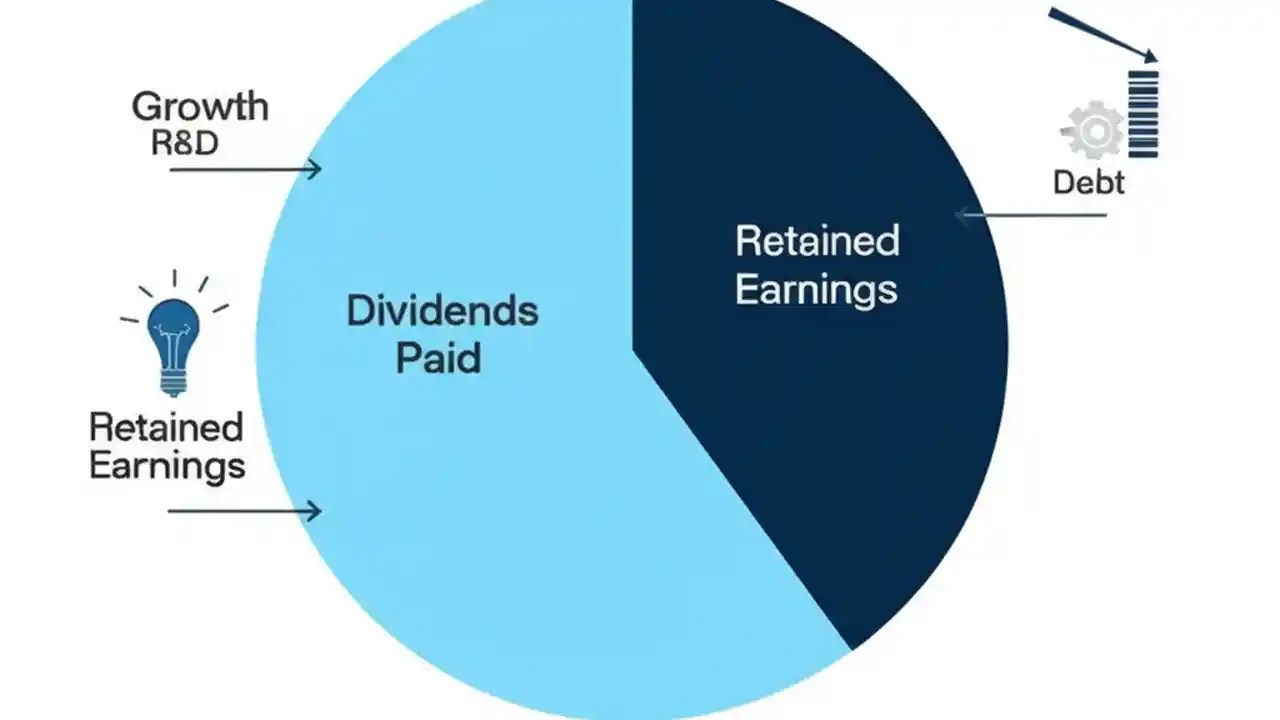 Growth
R&D

Retained
Earnings

Dividends
Paid

Retained
Earnings

Debt