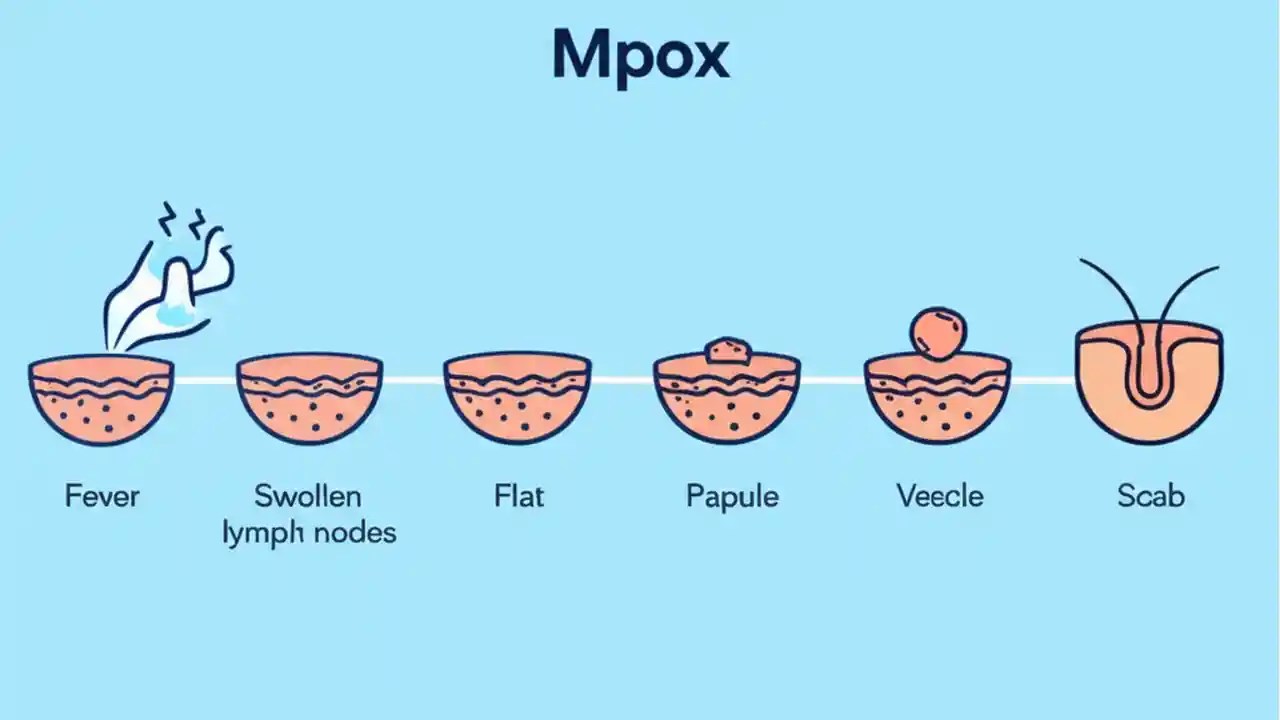 Mpox

Fever

Swollen lymph nodes

Flat

Papule

Veecle

Scab