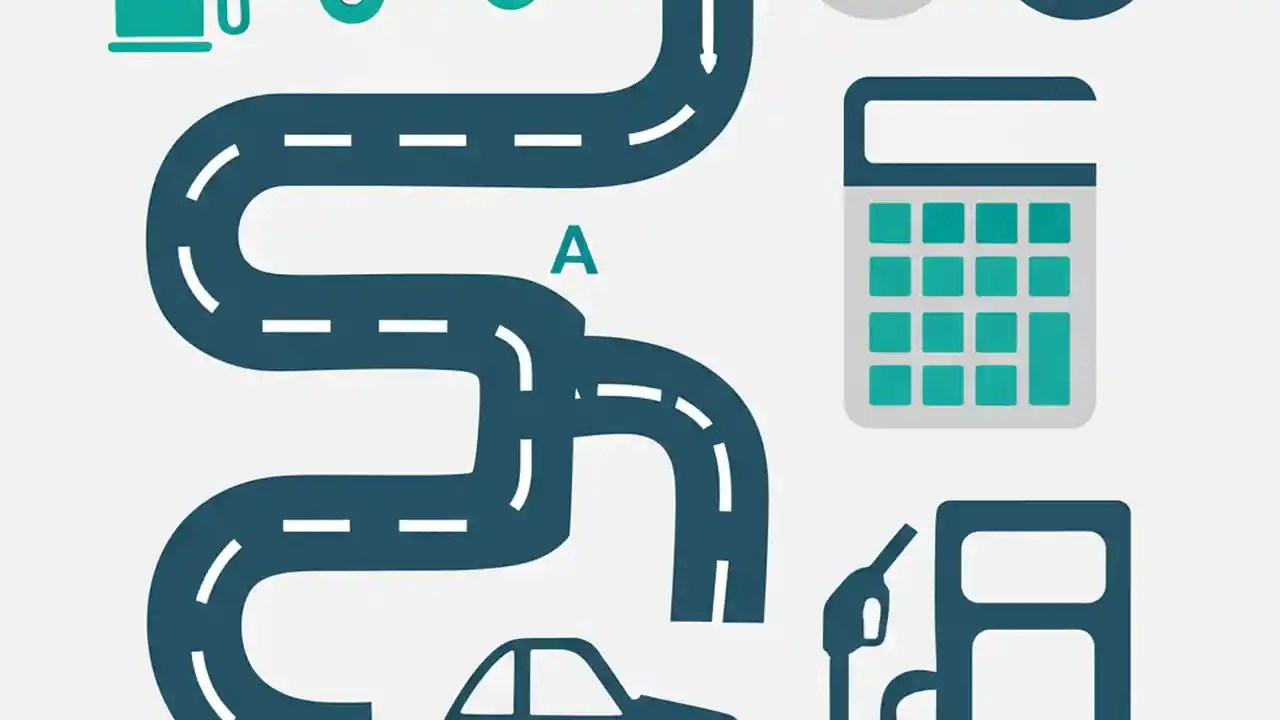 A