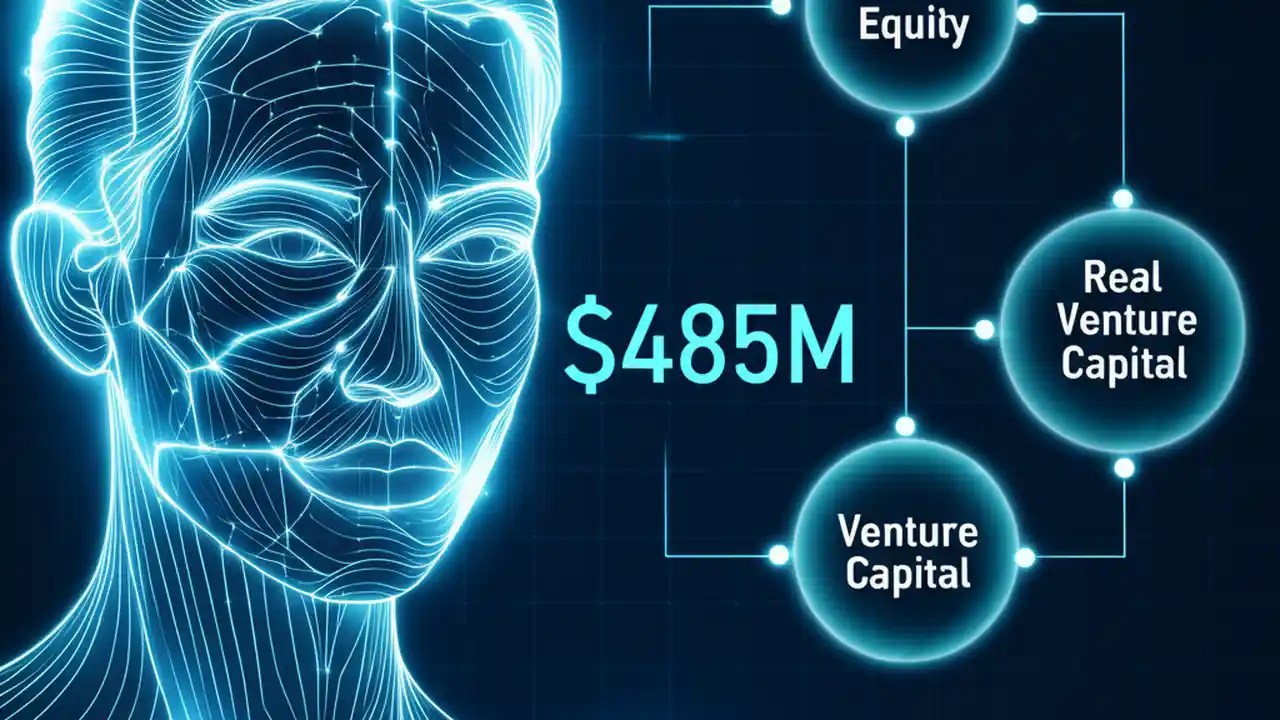 Equity

$485M

Real Venture Capital

Venture Capital