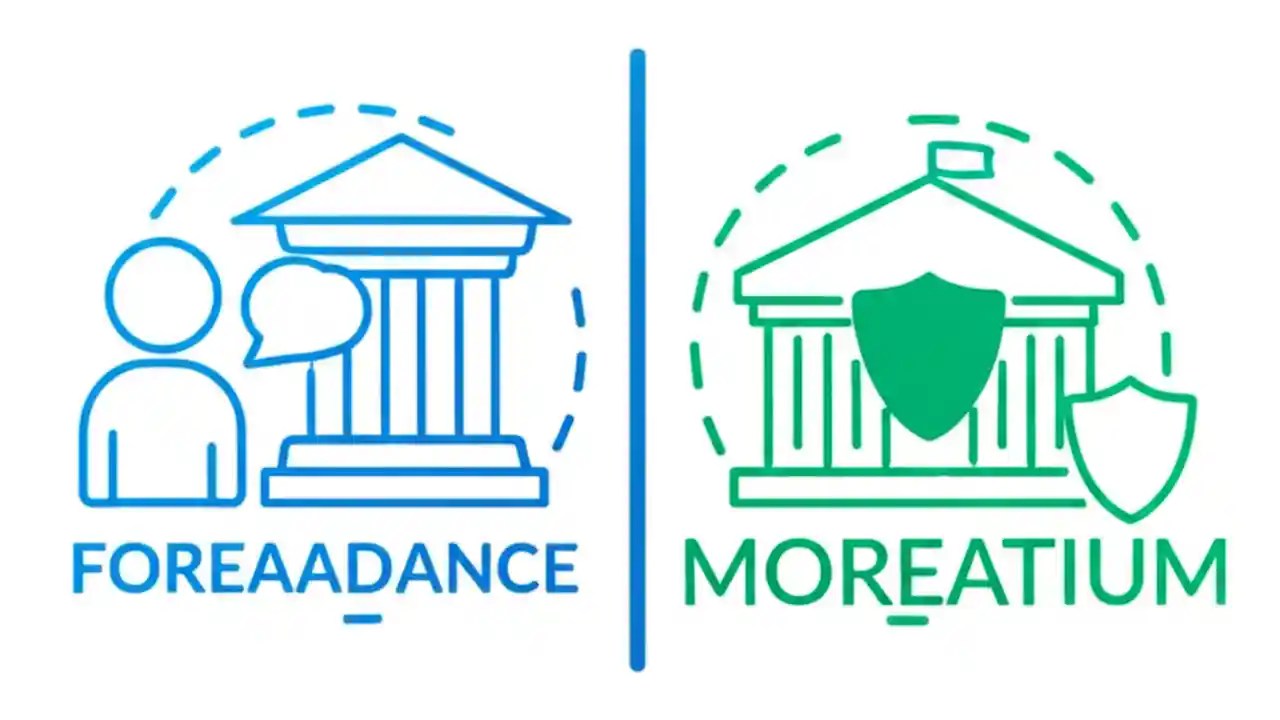 FOREAADANCE

MOREATIUM