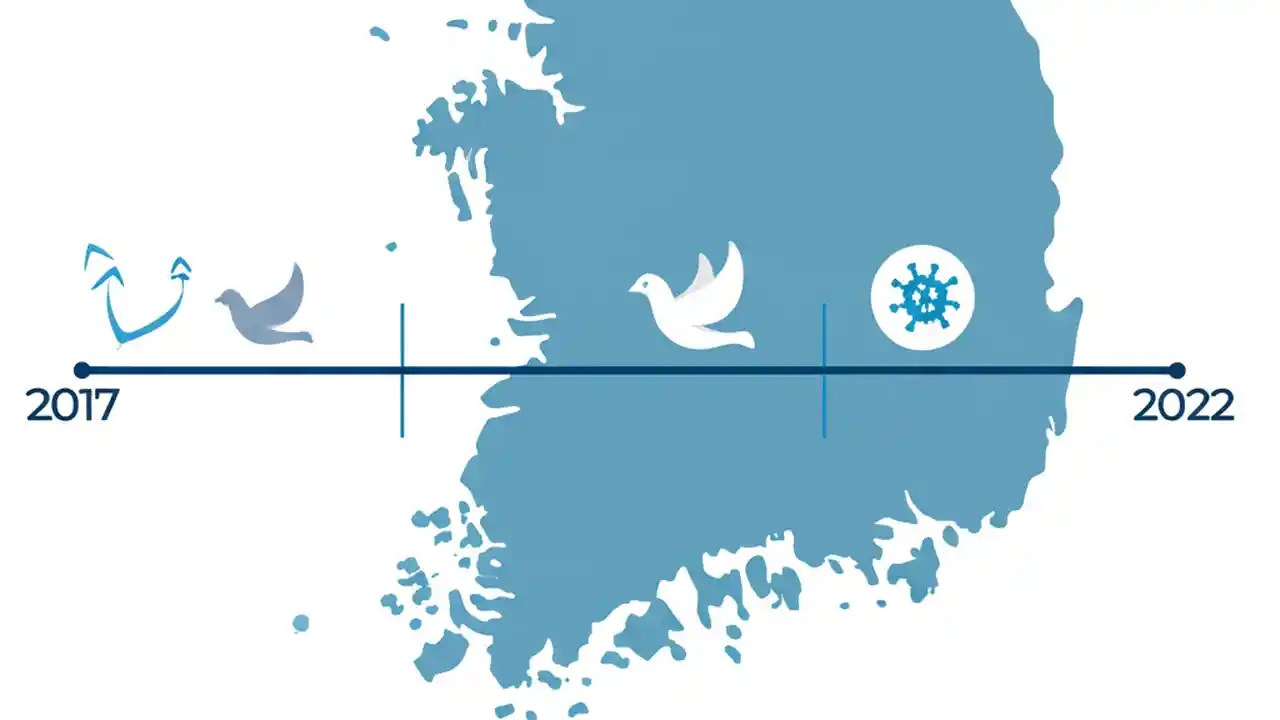 2017

2022