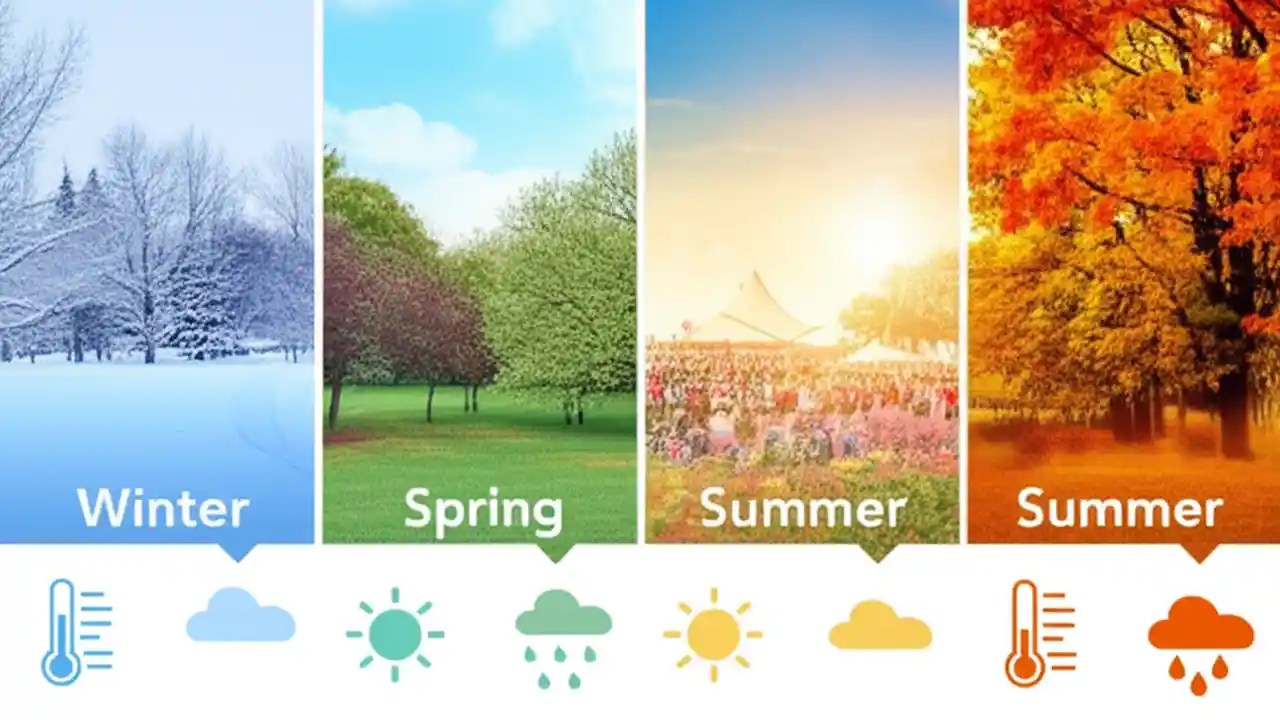 Winter

Spring

Summer

Summer