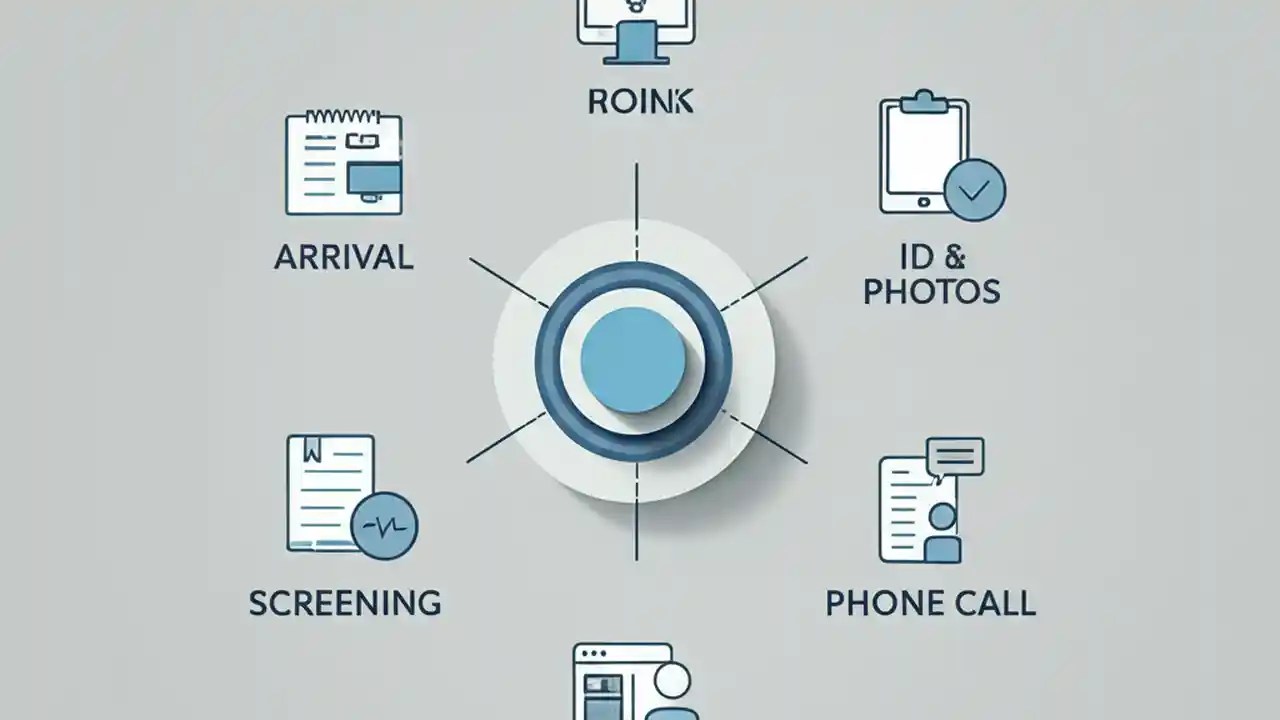 ROINK

ARRIVAL

ID & PHOTOS

SCREENING

PHONE CALL