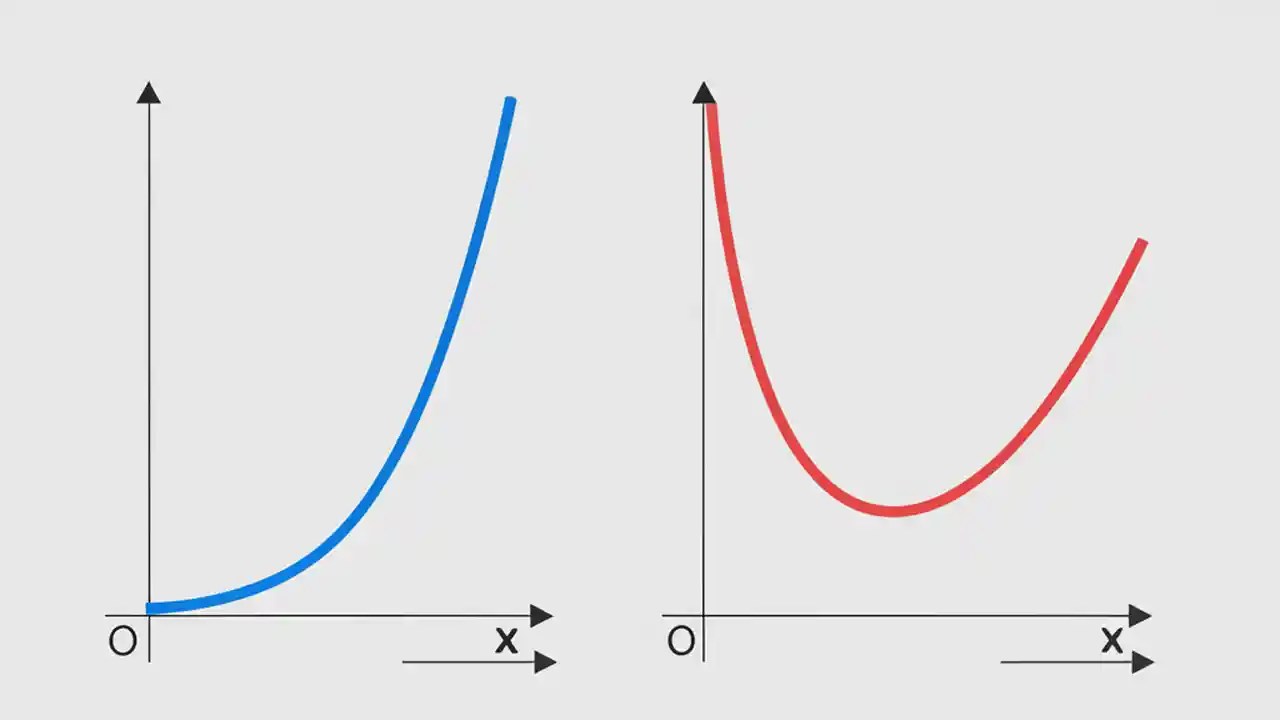 O
x

O
x