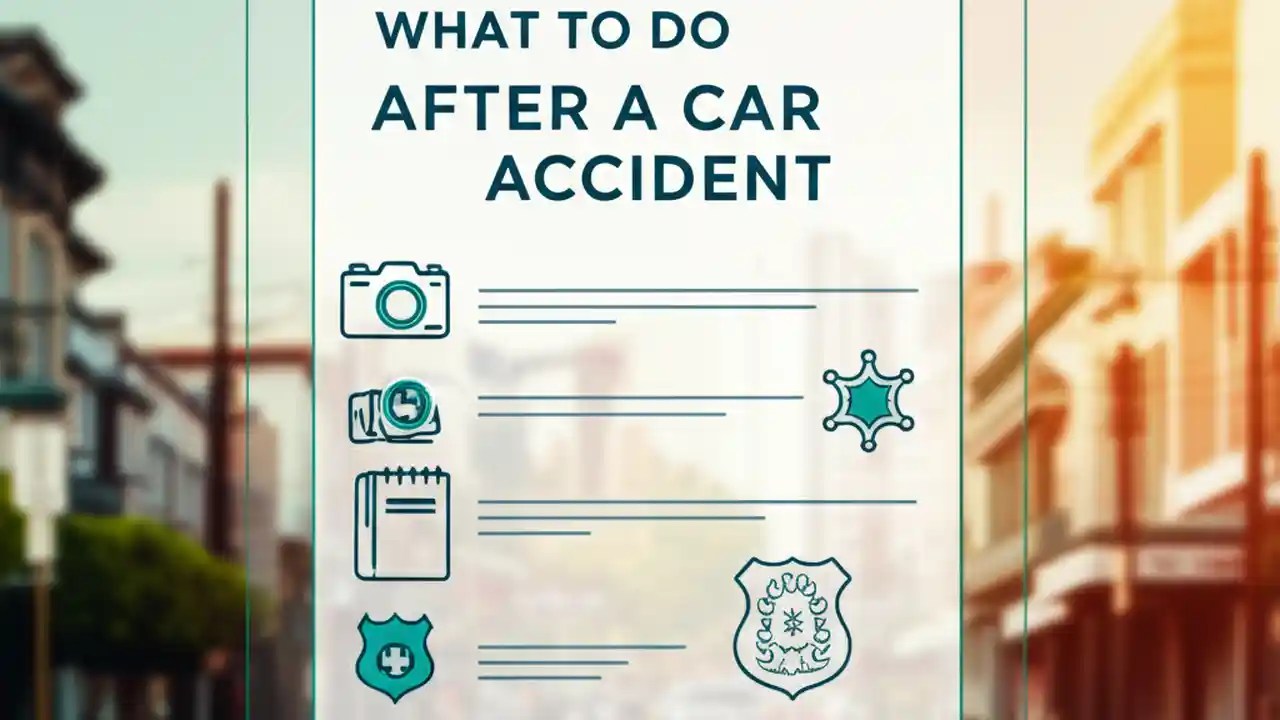 WHAT TO DO
AFTER A CAR
ACCIDENT