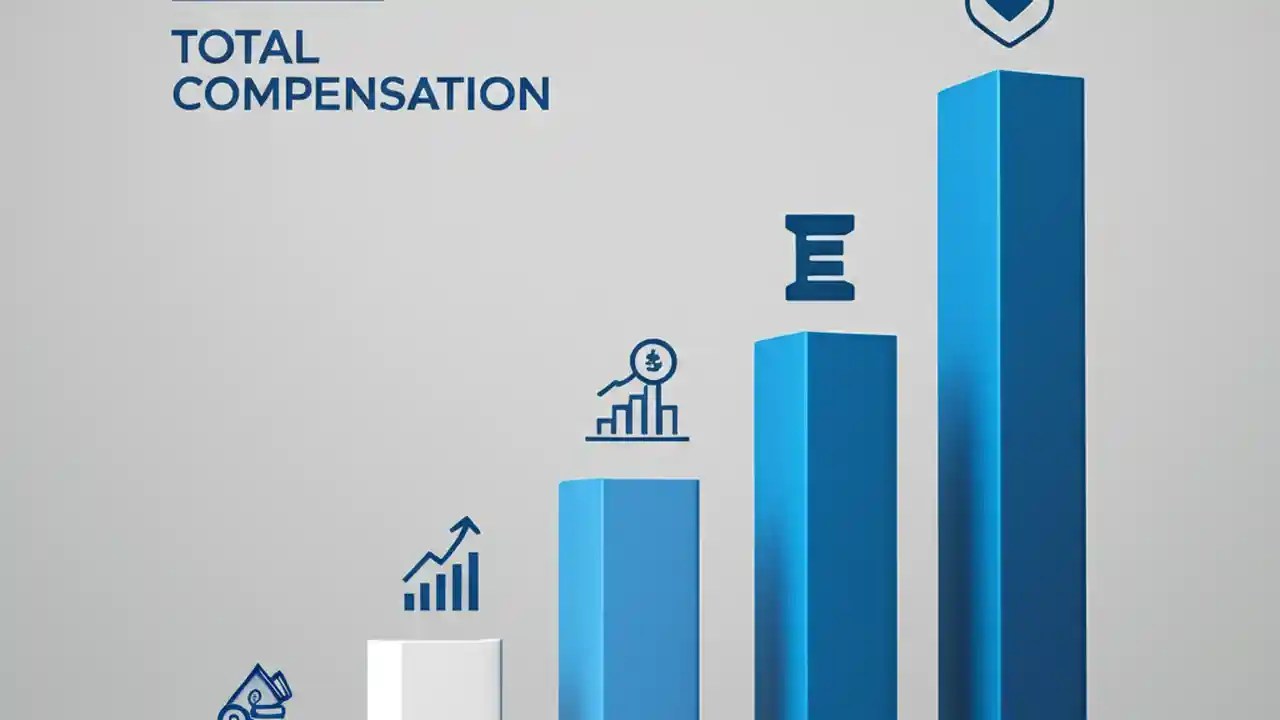 TOTAL COMPENSATION