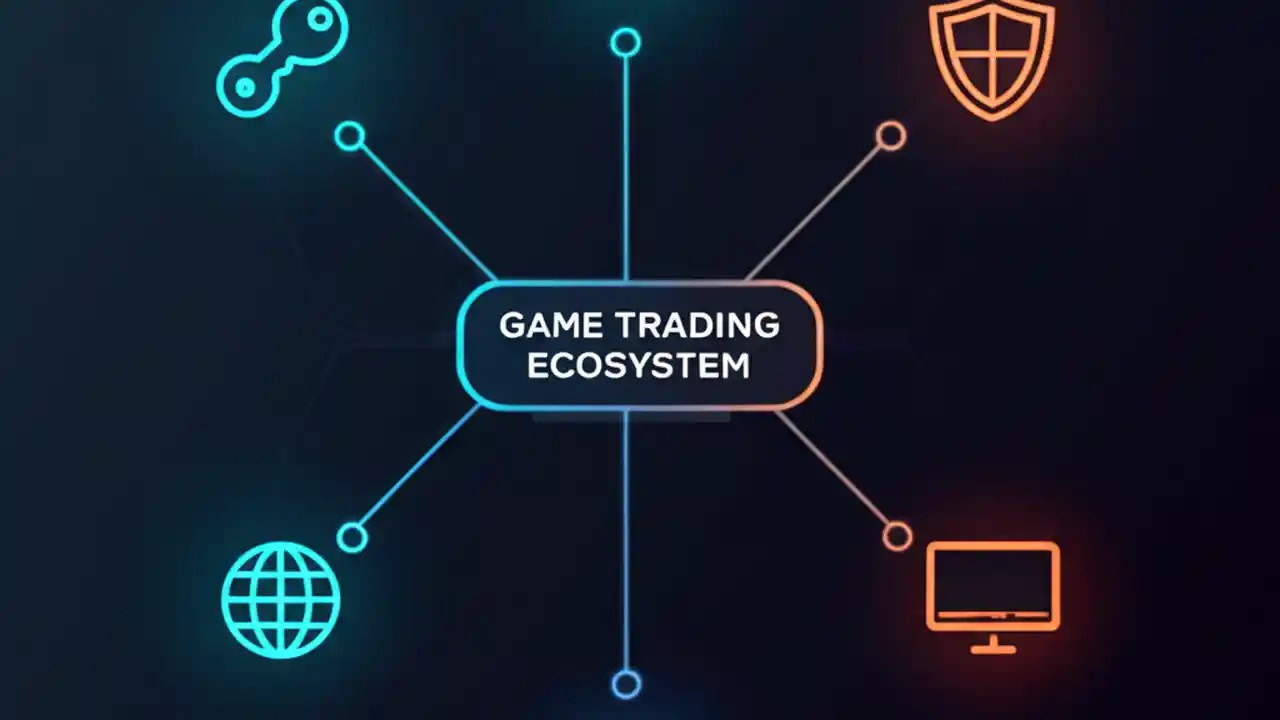 GAME TRADING ECOSYSTEM