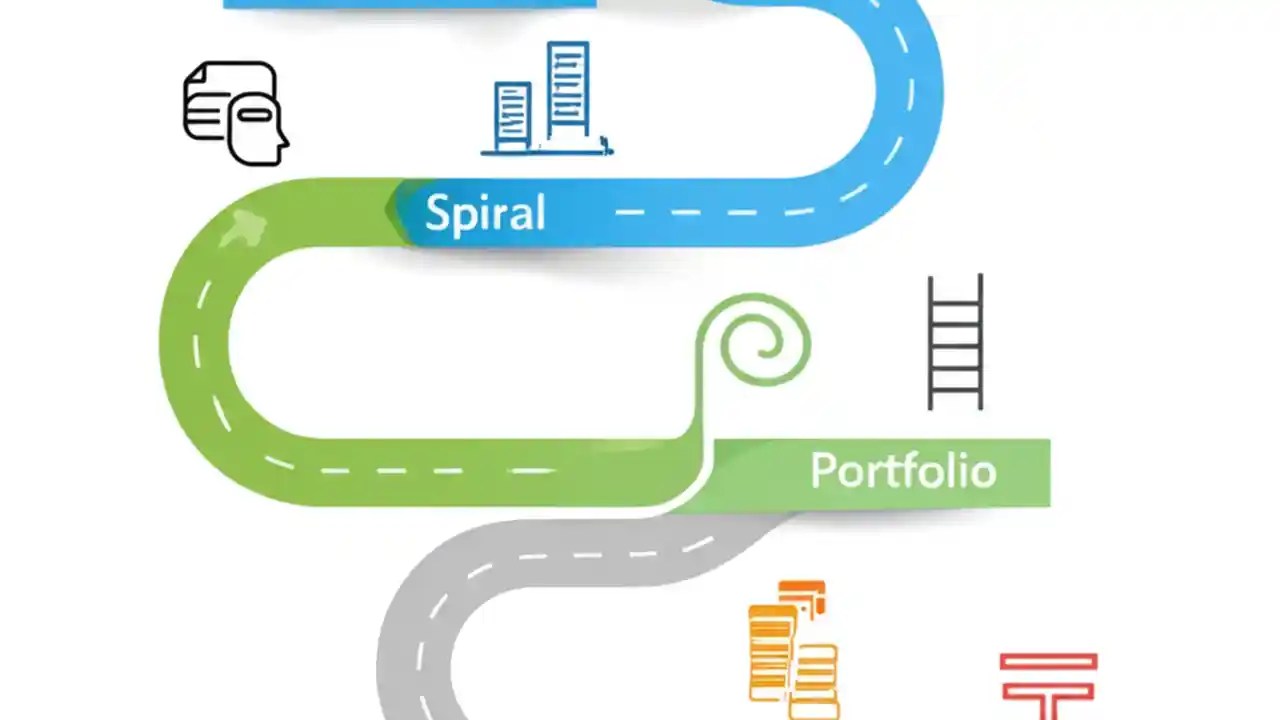 Spiral

Portfolio