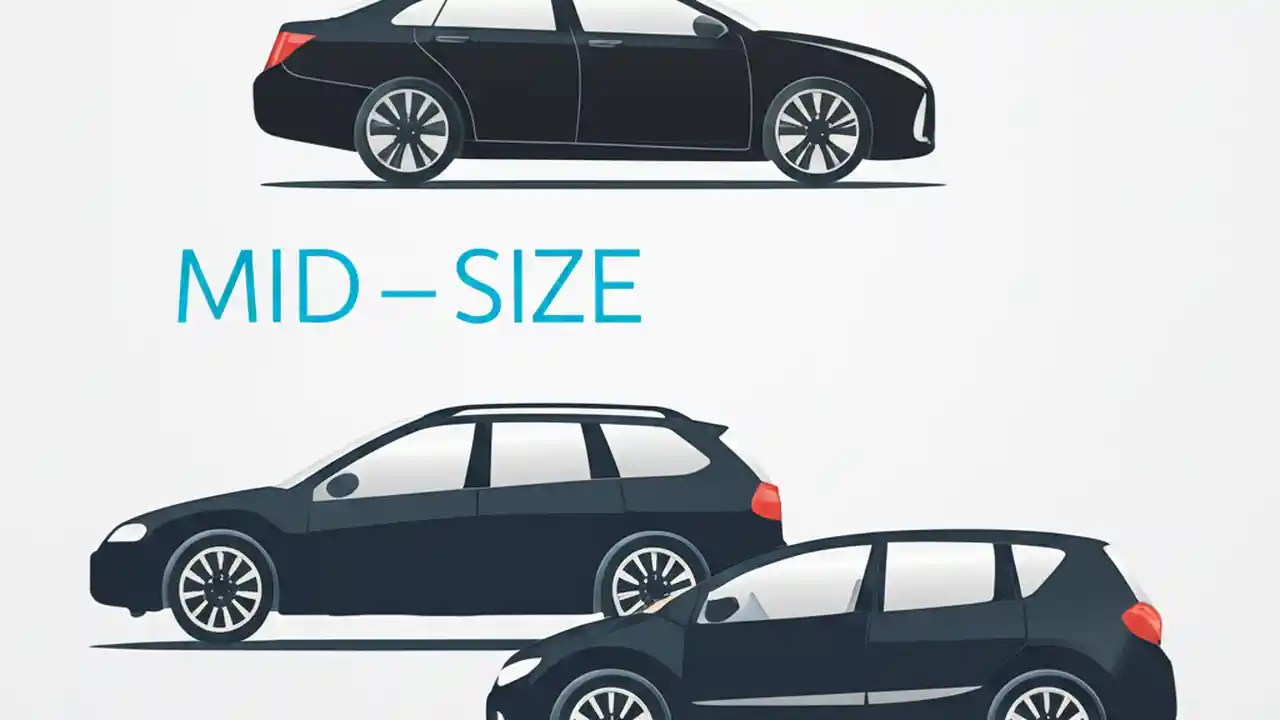 MID – SIZE