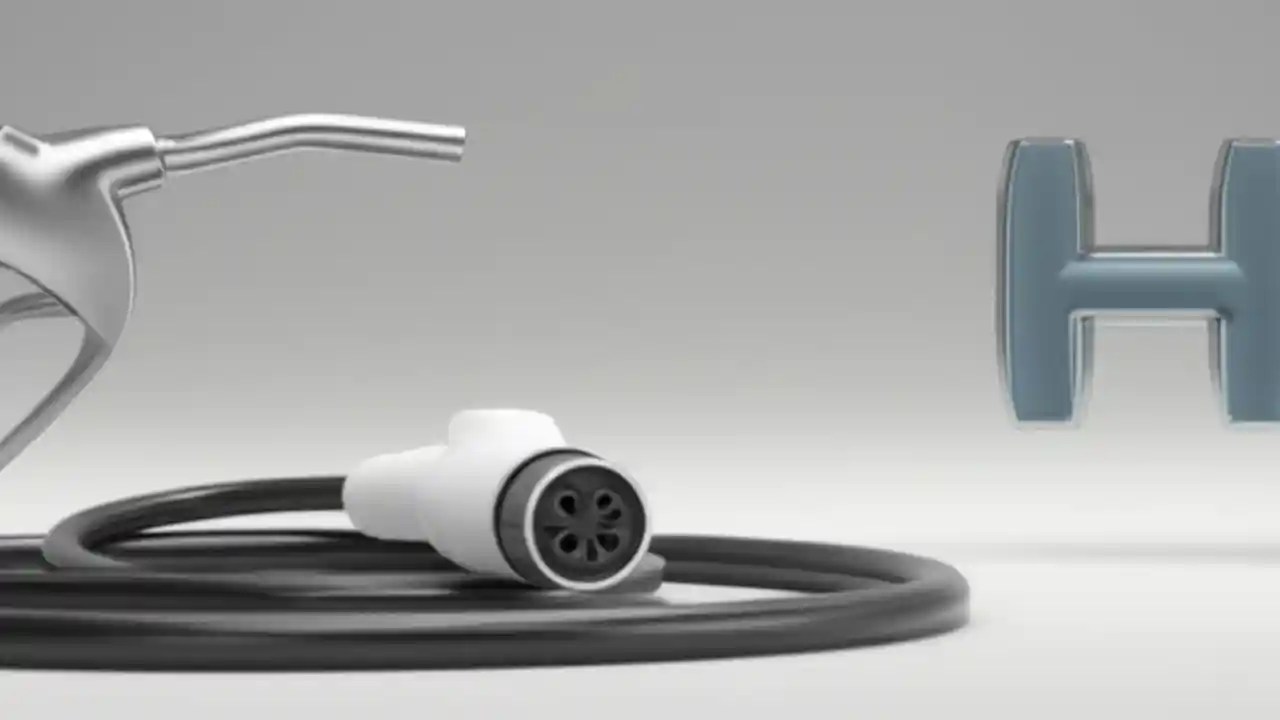 H