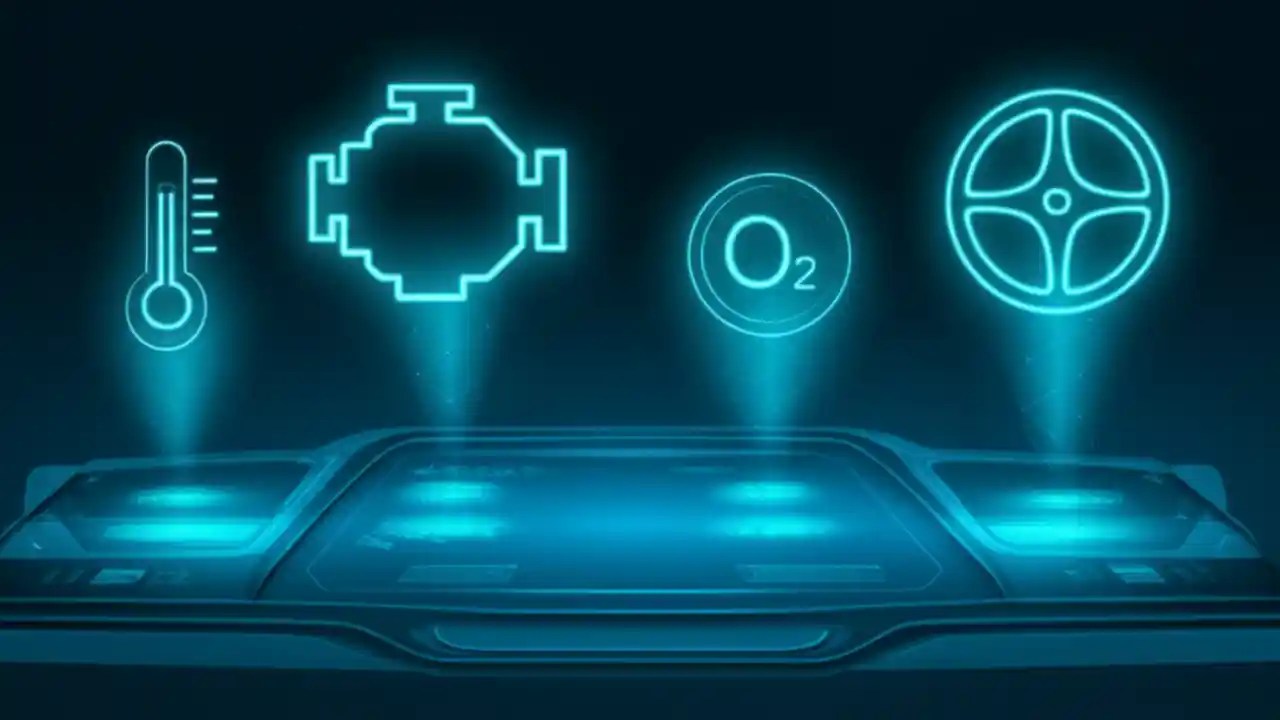 $O_2$