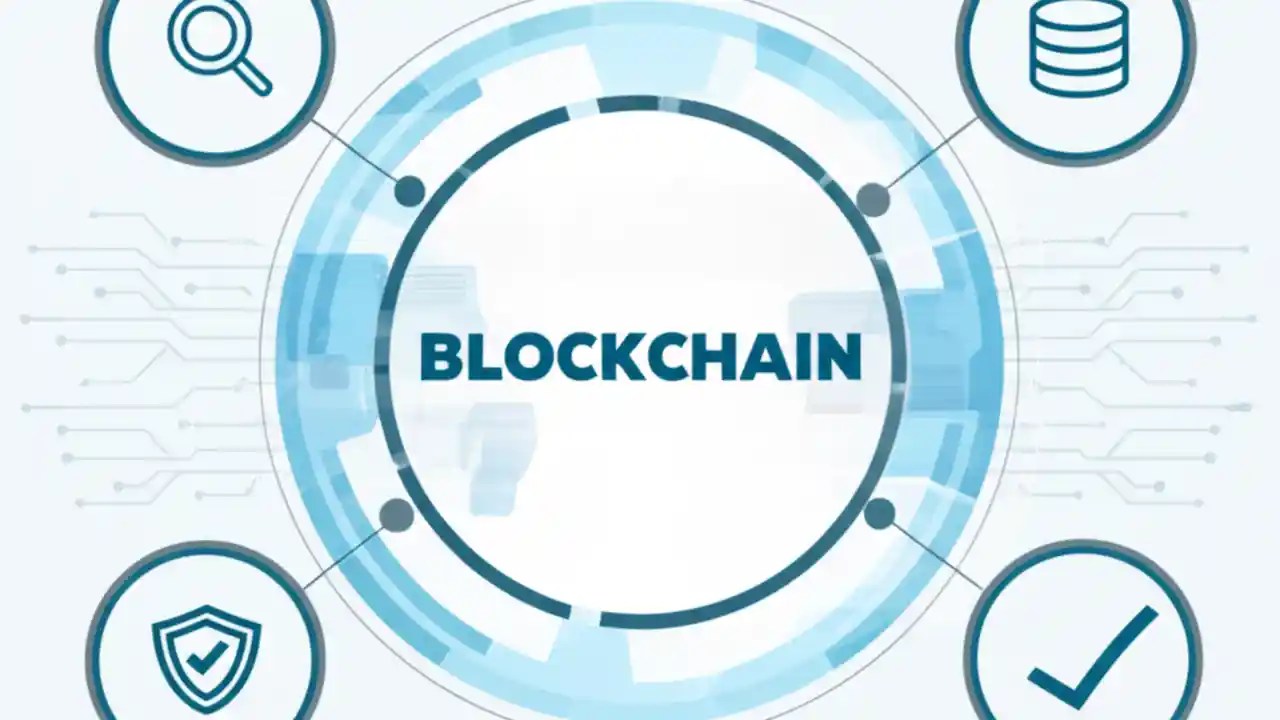 BLOCKCHAIN