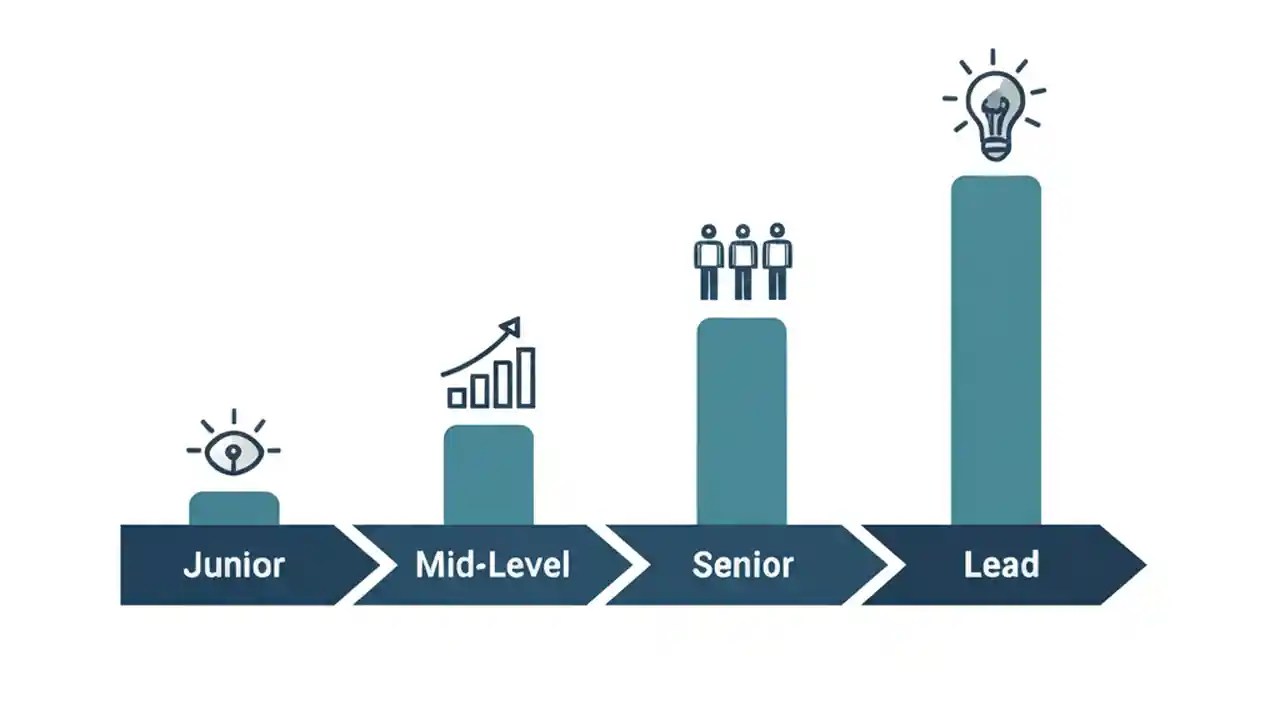 Junior

Mid-Level

Senior

Lead