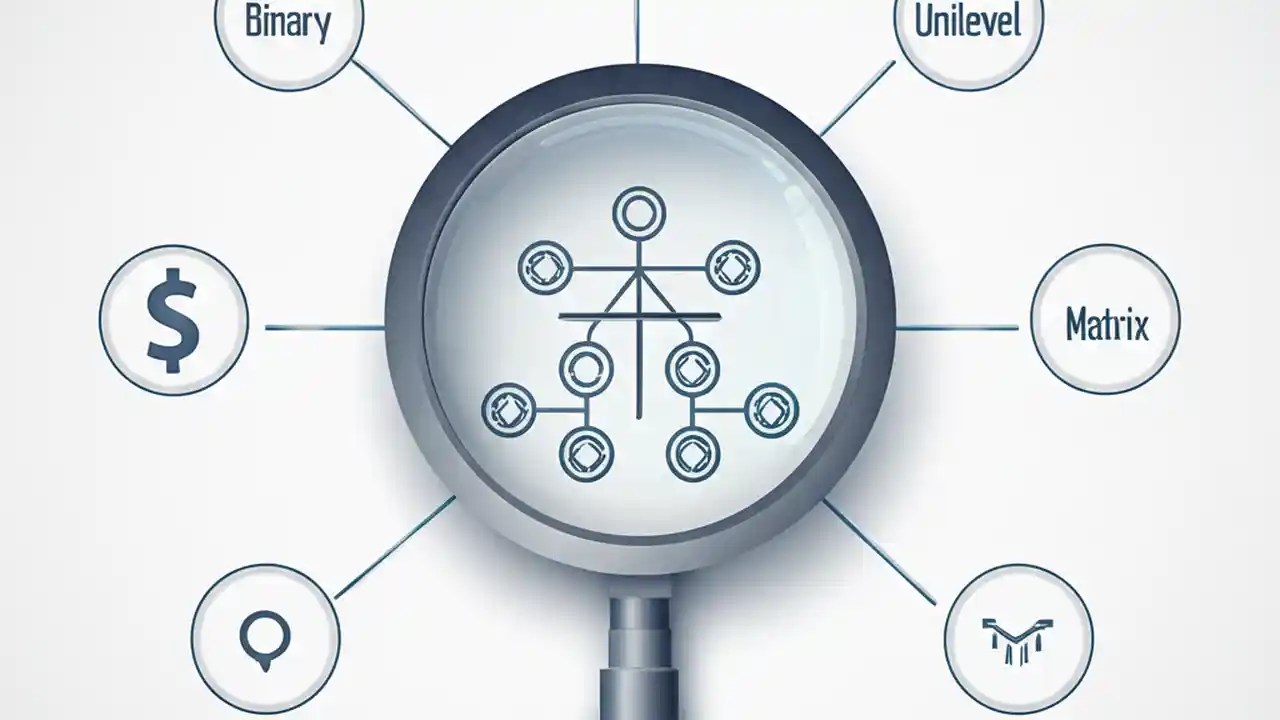 Binary

Unilevel

$

Matrix