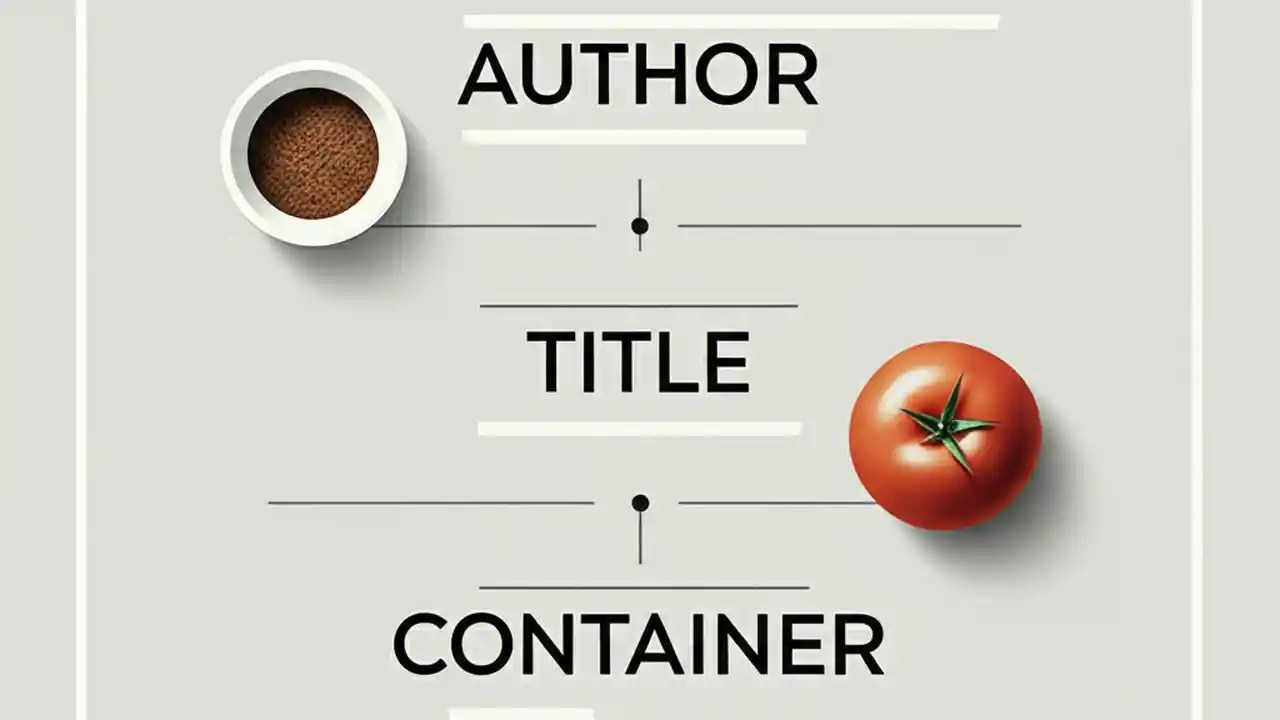 AUTHOR

TITLE

CONTAINER