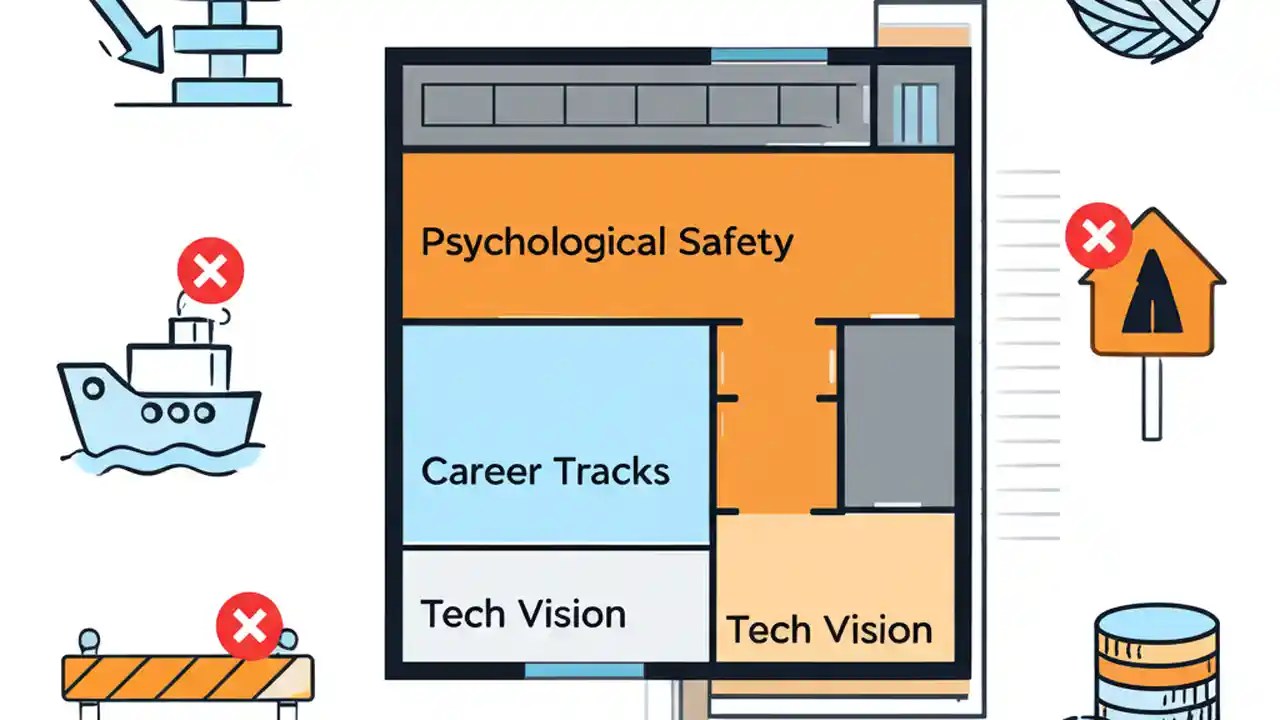 Psychological Safety

Career Tracks

Tech Vision

Tech Vision