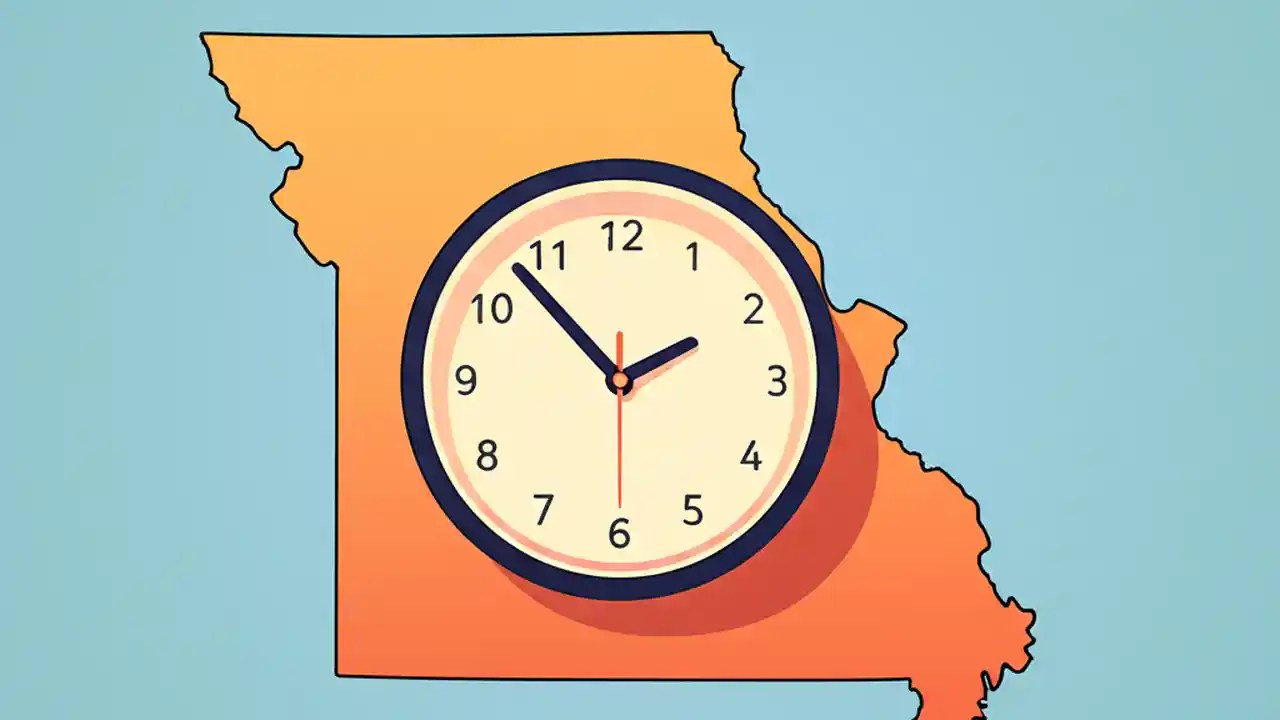 12
1
2
3
4
5
6
7
8
9
10
11