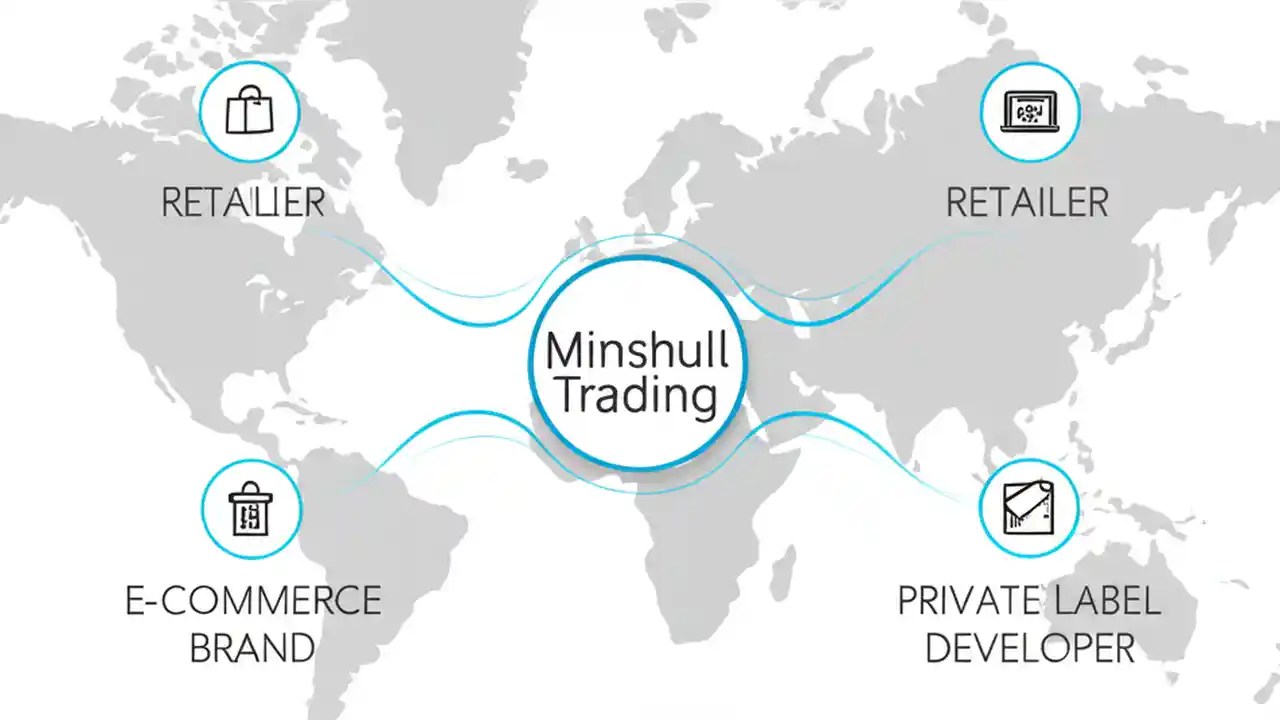 RETALIER

RETAILER

Minshull Trading

E-COMMERCE BRAND

PRIVATE LABEL DEVELOPER