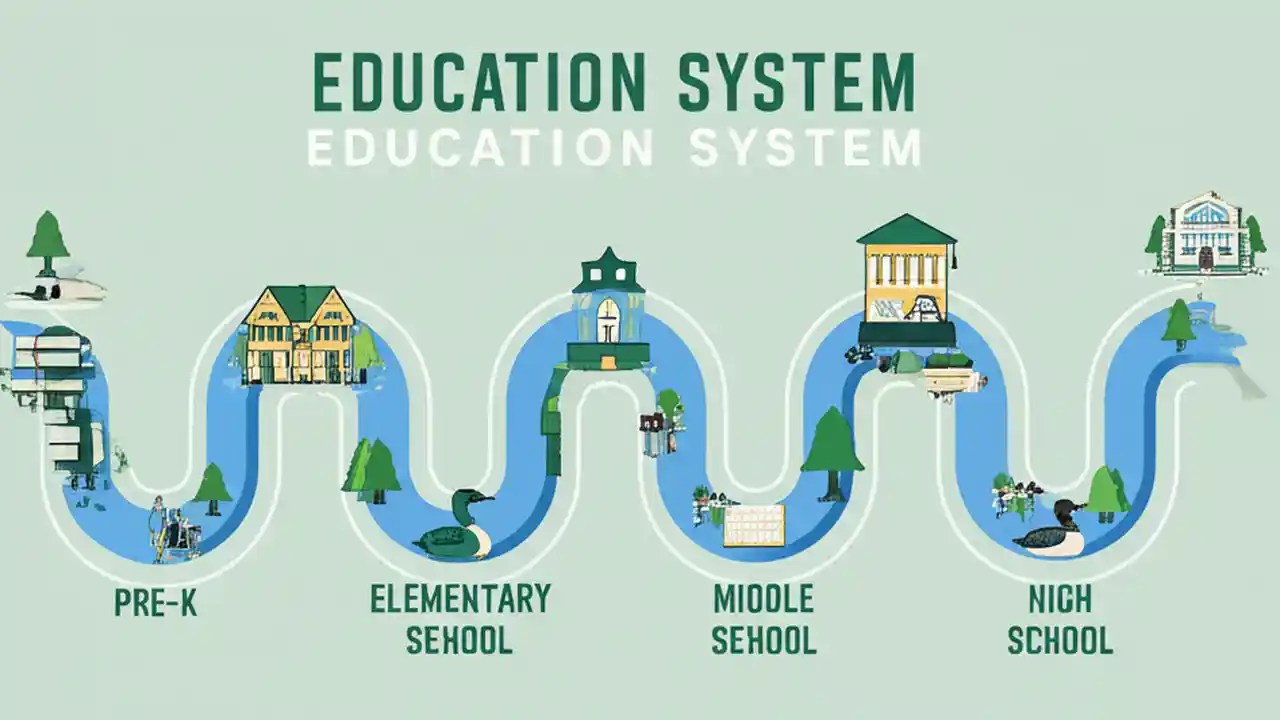 EDUCATION SYSTEM
EDUCATION SYSTEM

PRE-K

ELEMENTARY SEHOOL

MIODLE SEHOOL

NICH SCHOOL