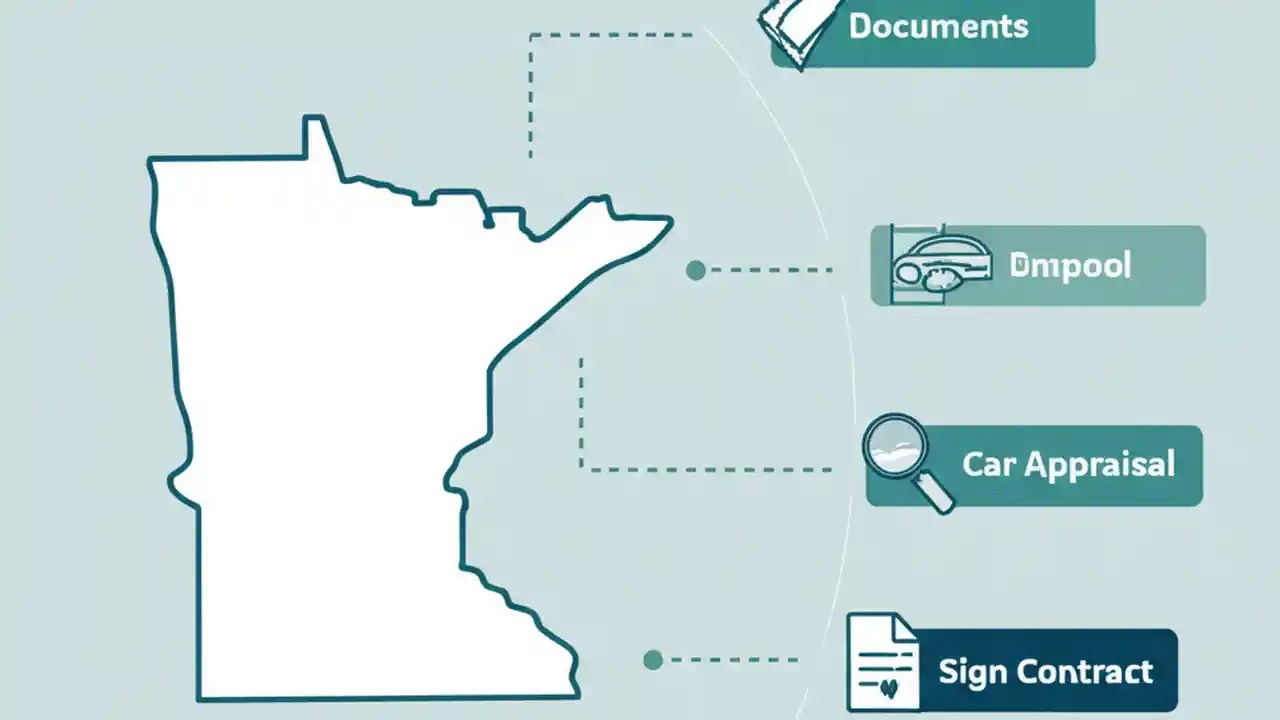 Documents

Dmpool

Car Appraisal

Sign Contract