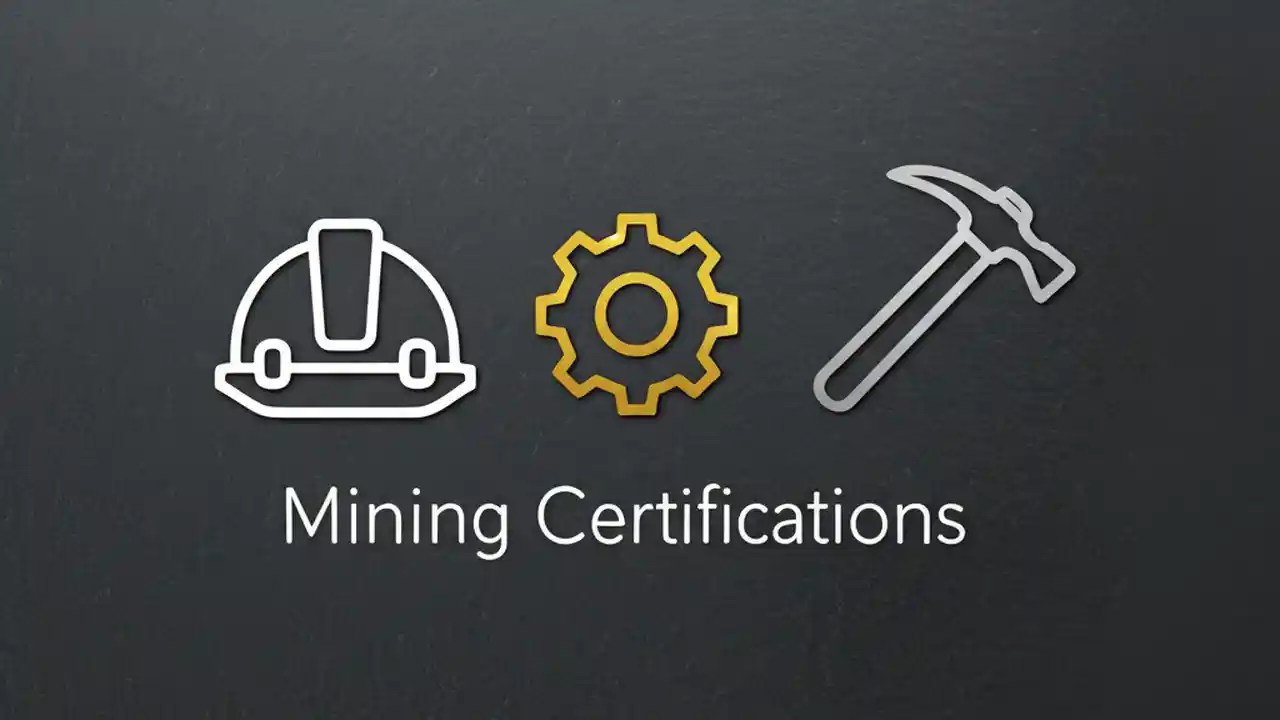 Mining Certifications