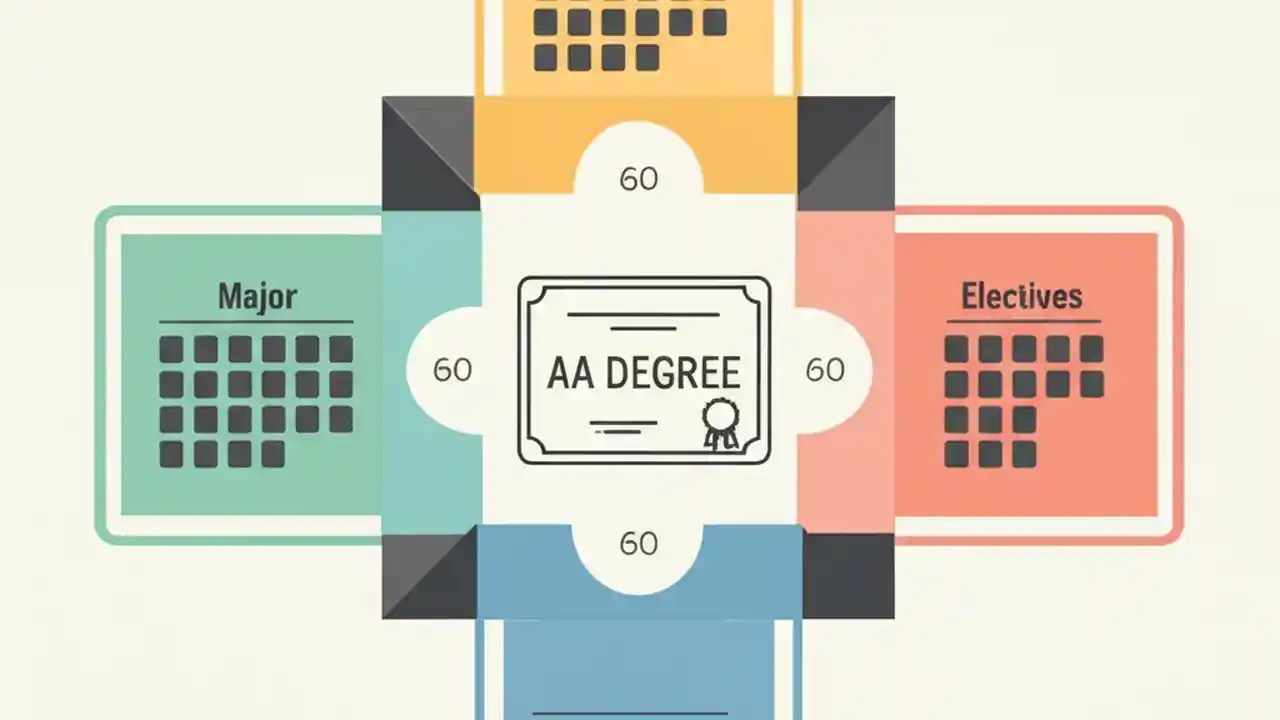 60

Major

60

AA DEGREE

60

Electives

60