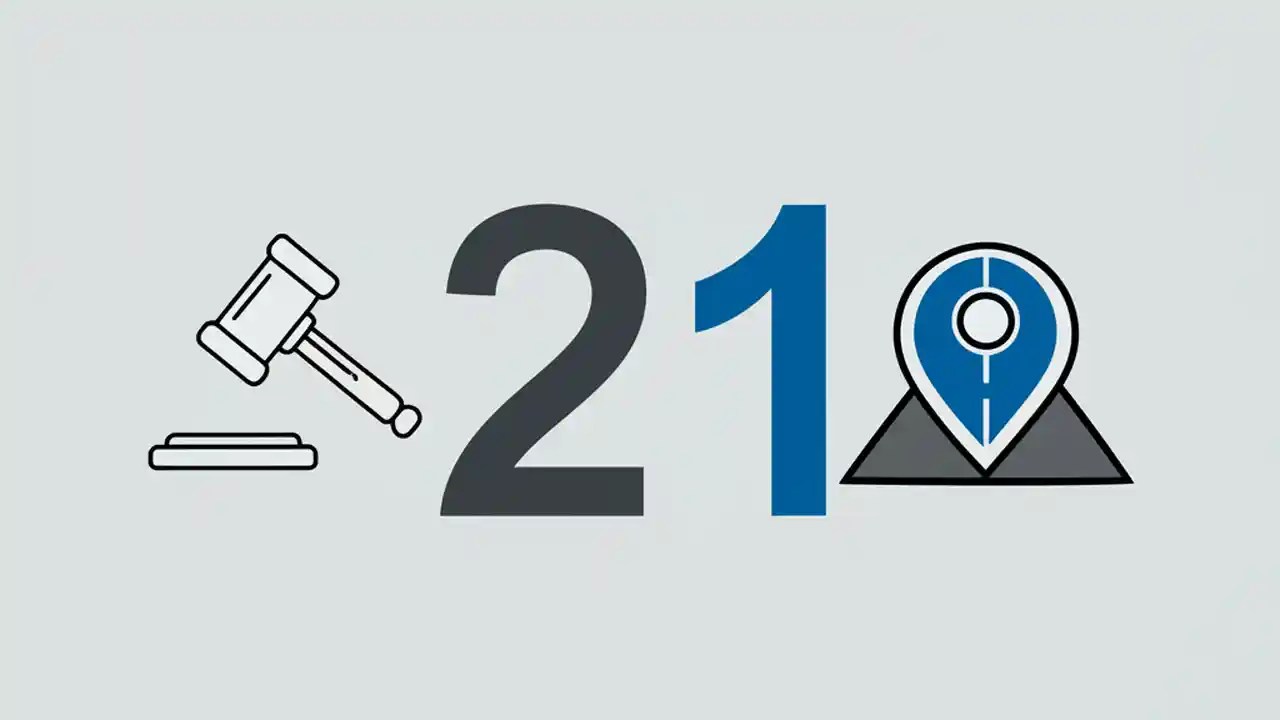 21