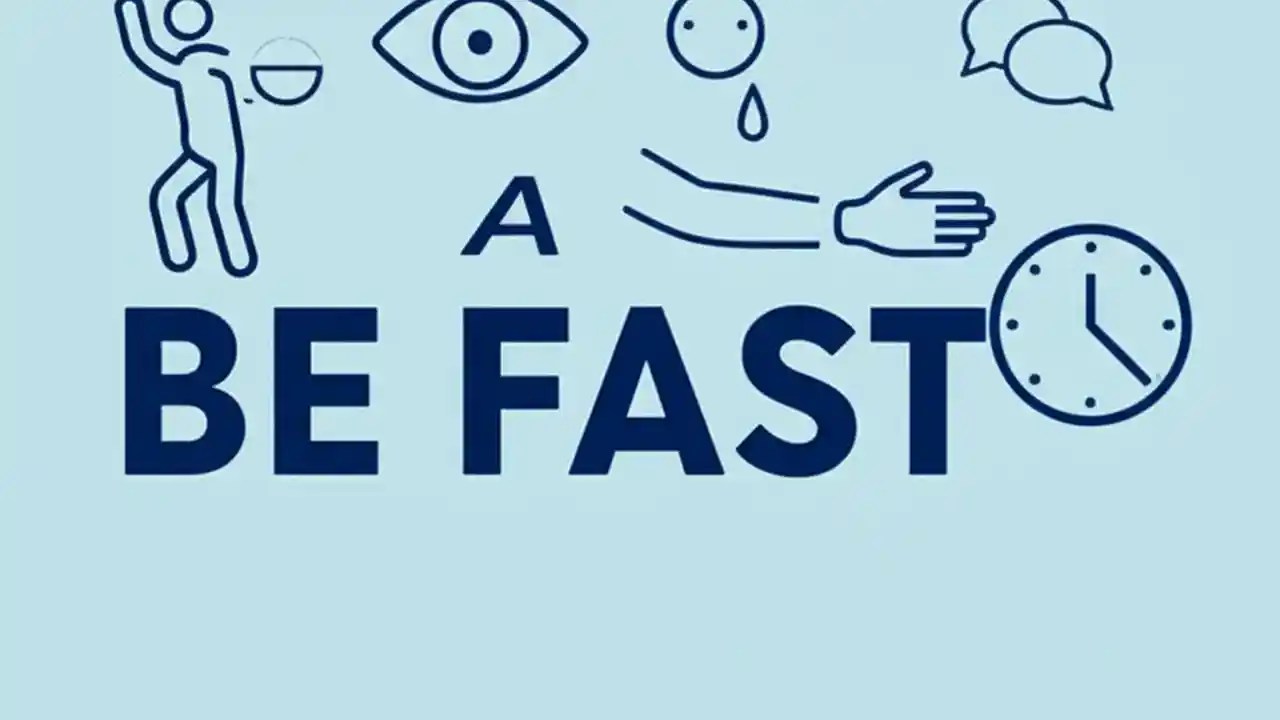 A
BE FAST