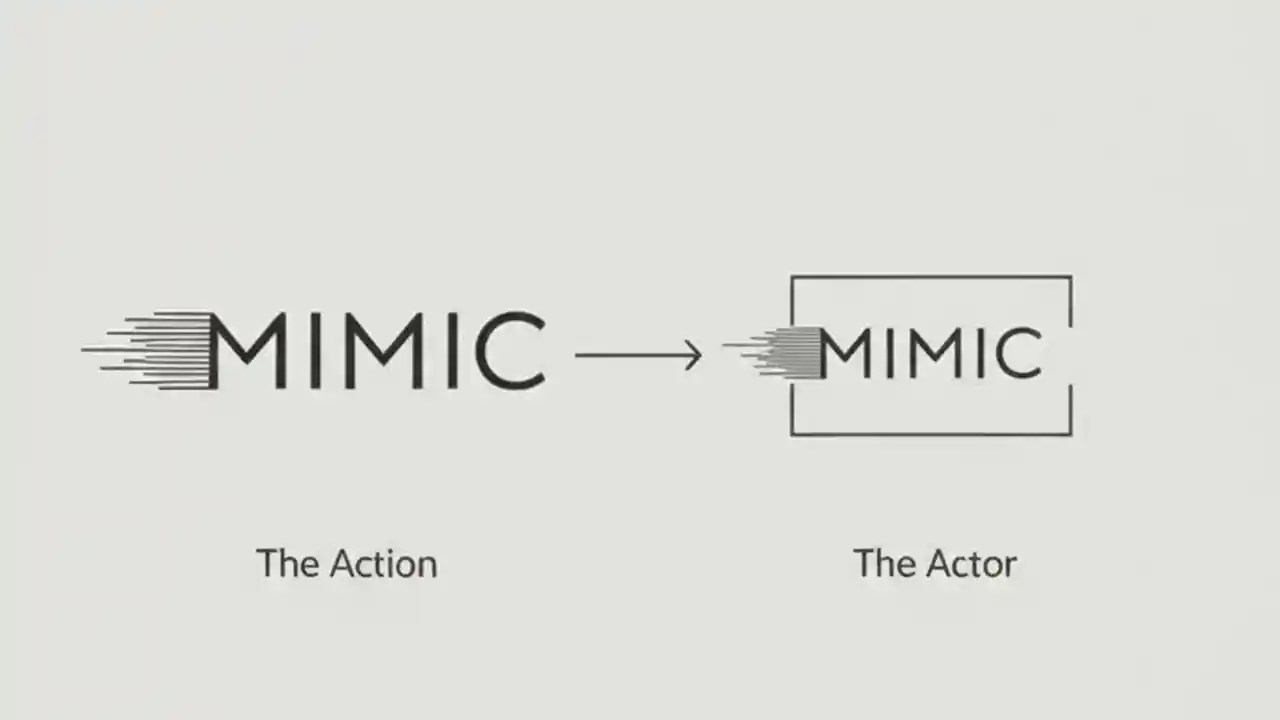 MIMIC

MIMIC

The Action

The Actor