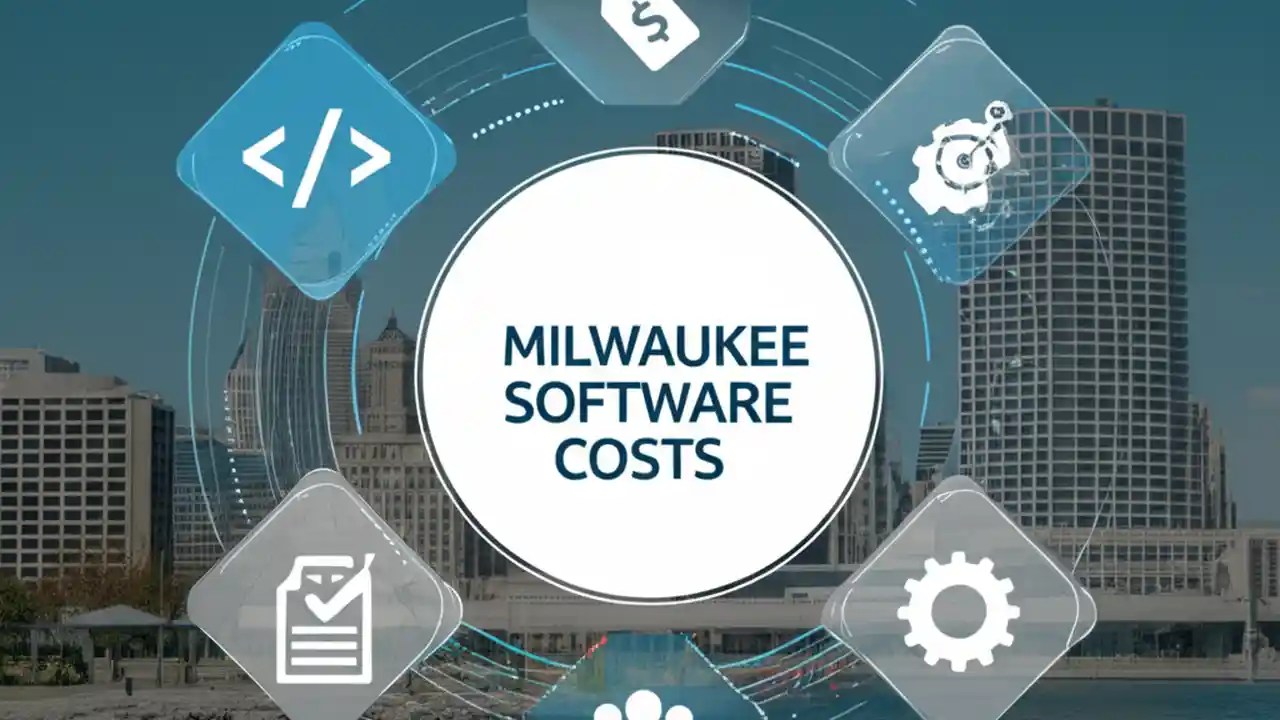 </>

$

MILWAUKEE
SOFTWARE
COSTS