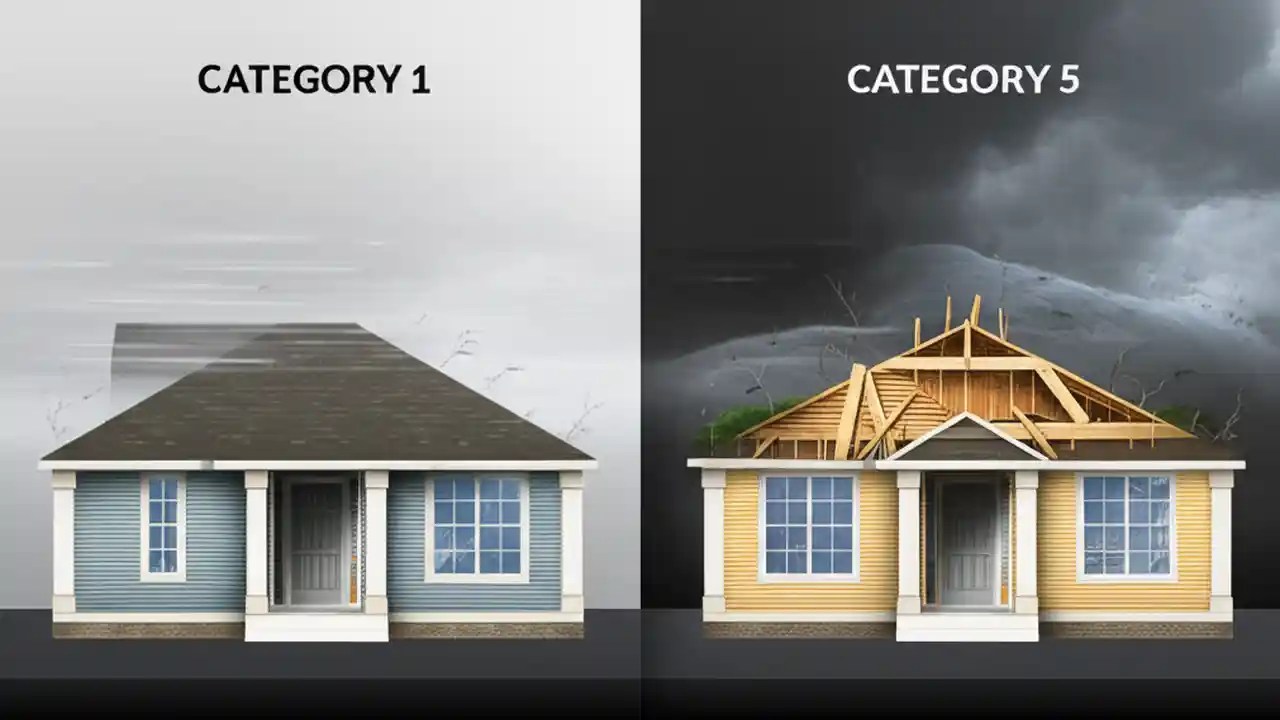 CATEGORY 1

CATEGORY 5