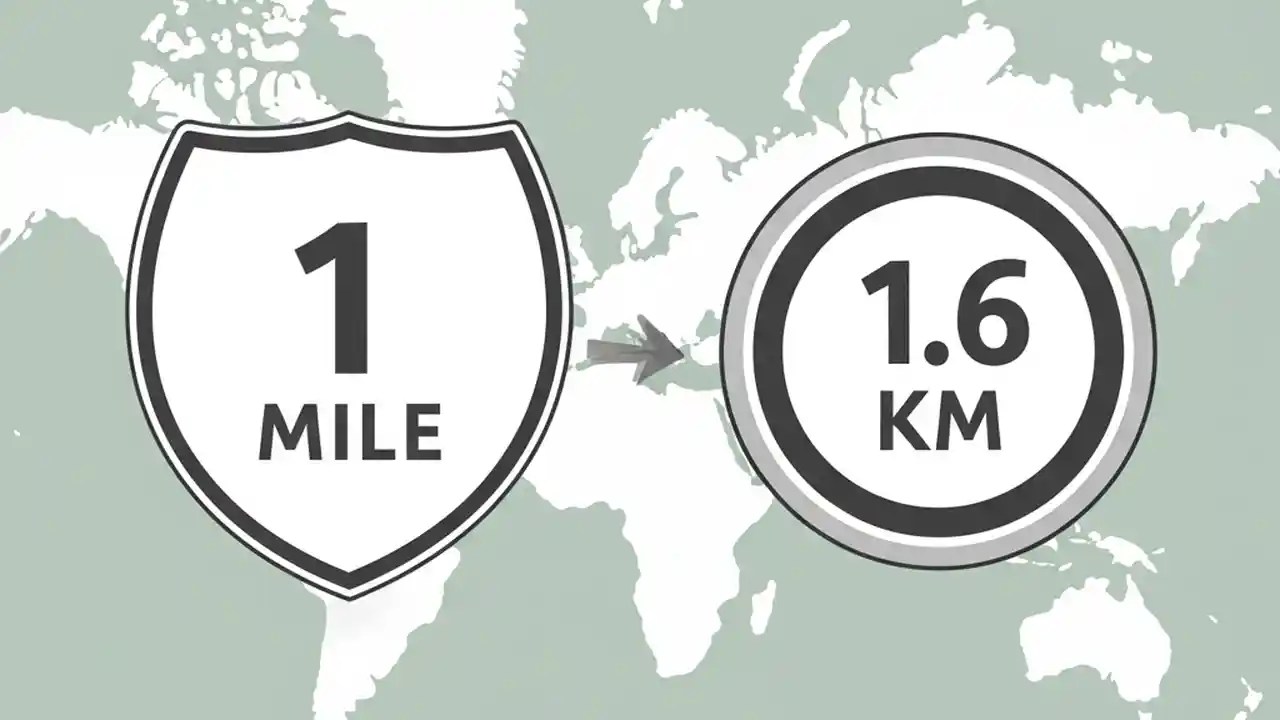 1
MILE

1.6
KM