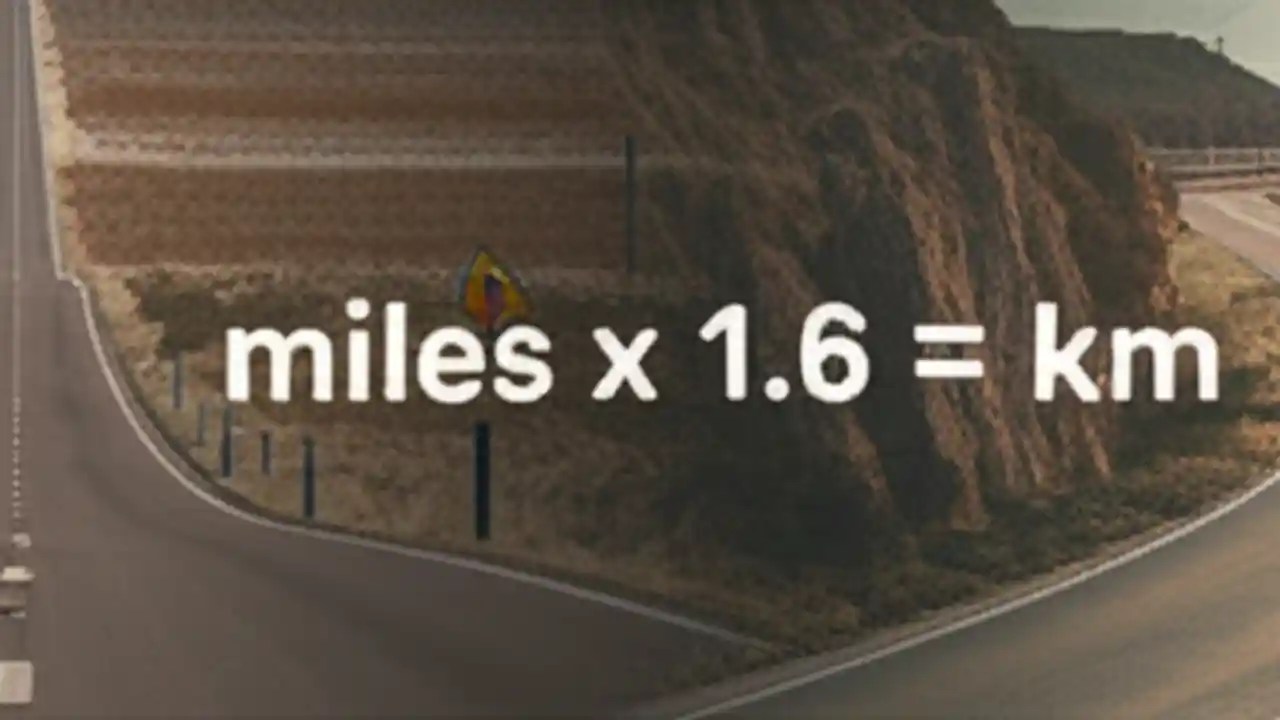 miles x 1.6 = km