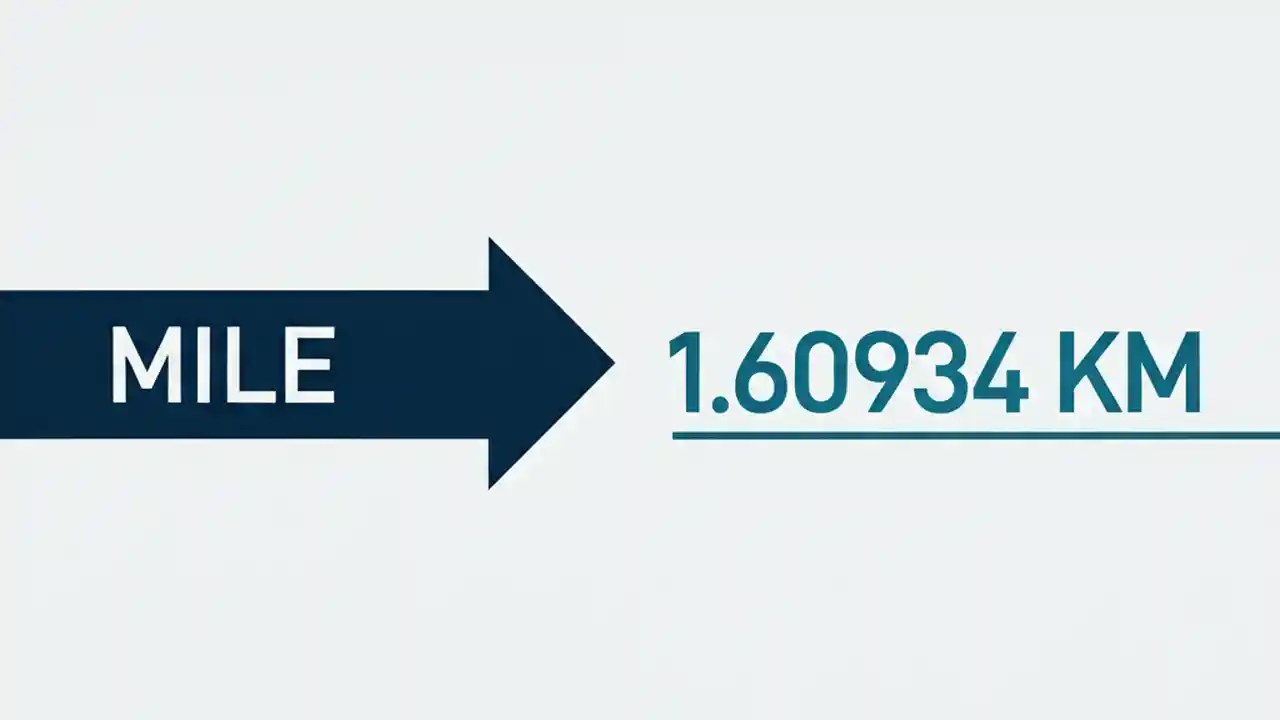 MILE

1.60934 KM