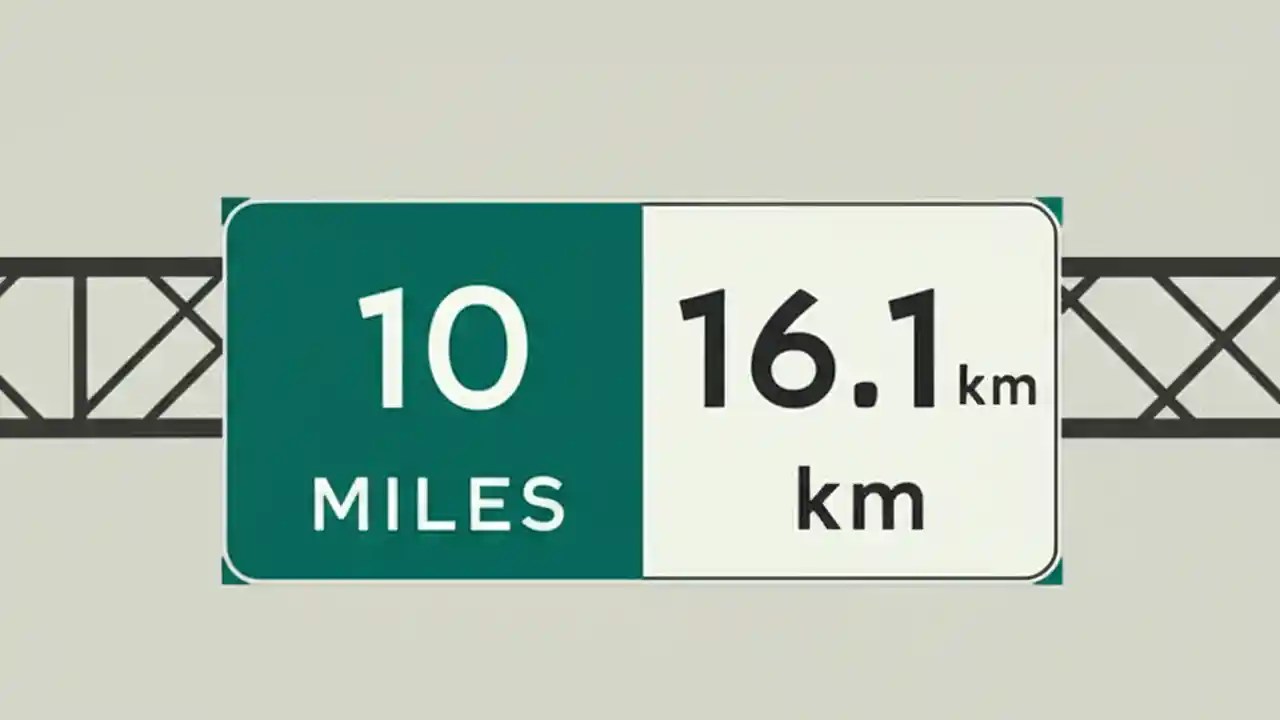 10
MILES

16.1 km
km