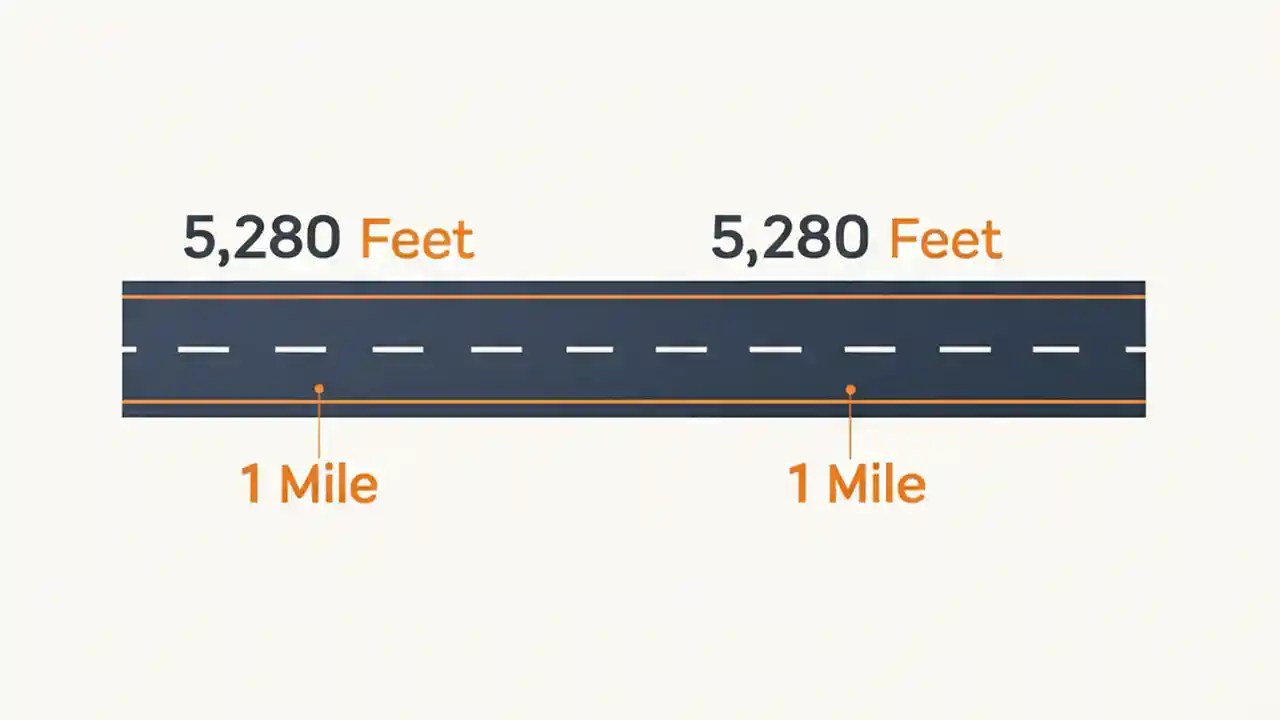 5,280 Feet

5,280 Feet

1 Mile

1 Mile