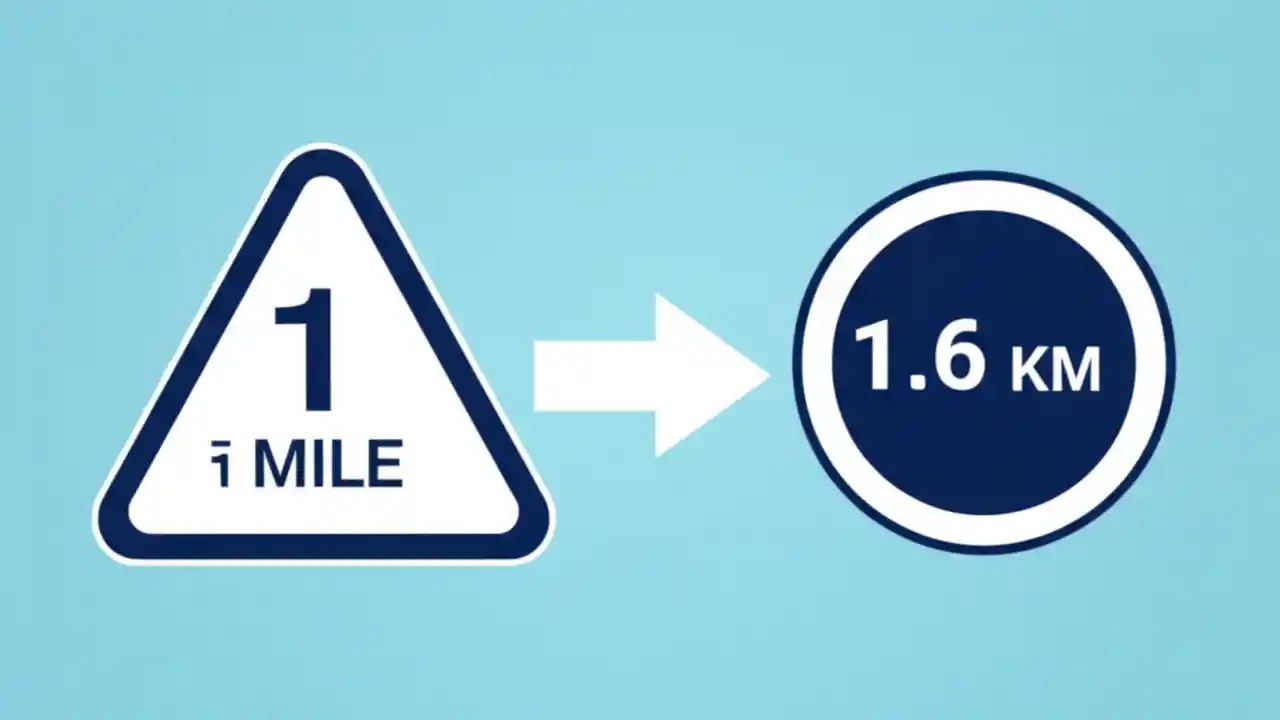 1
1 MILE

1.6 KM