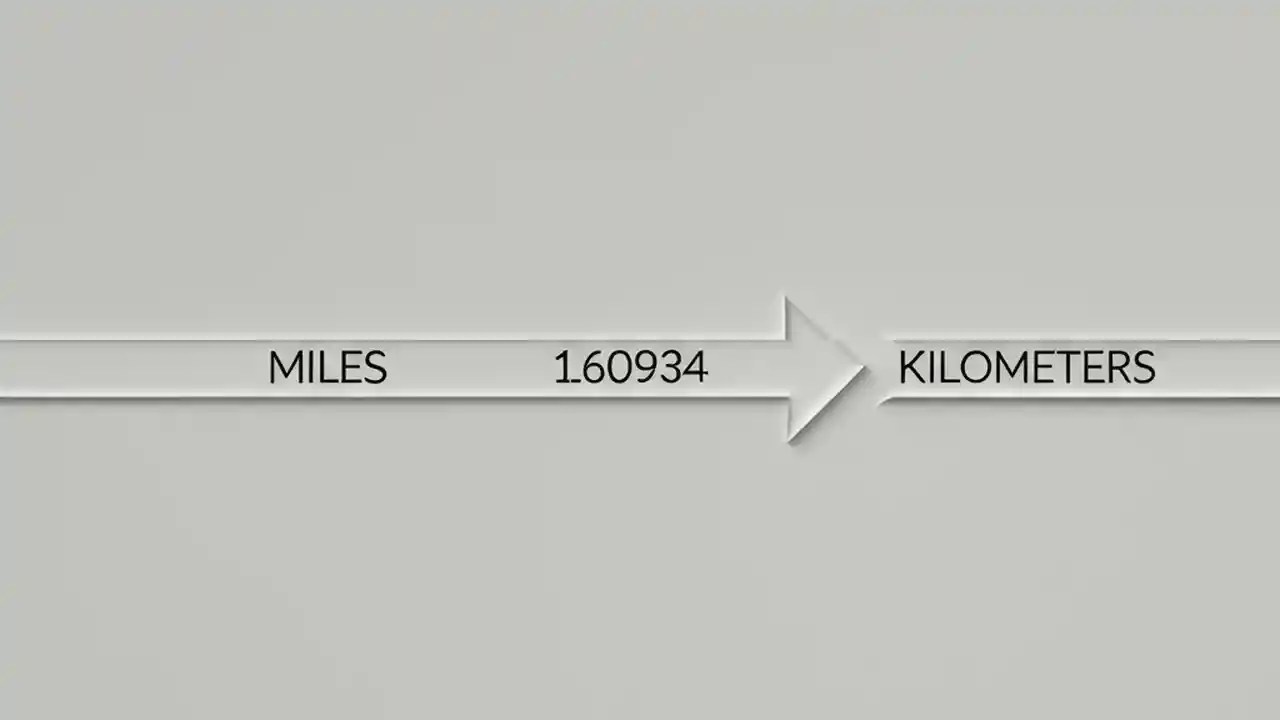 MILES 1.60934 KILOMETERS