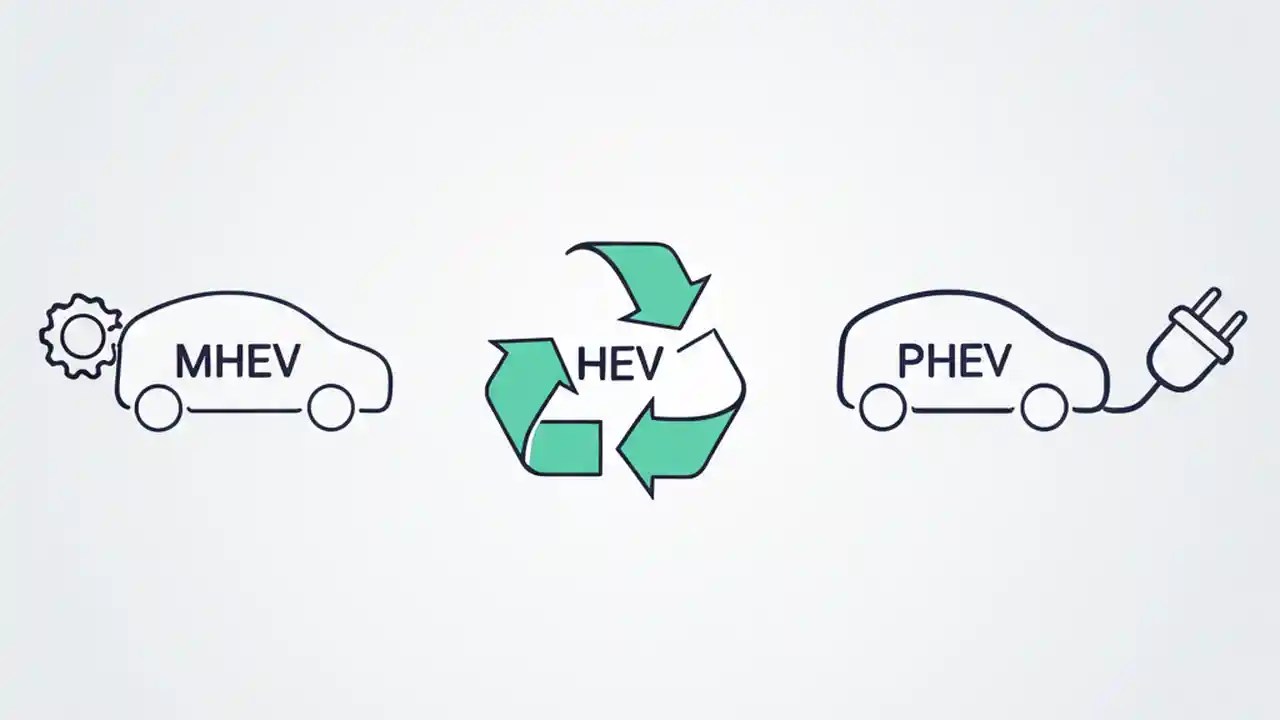 MHEV

HEV

PHEV