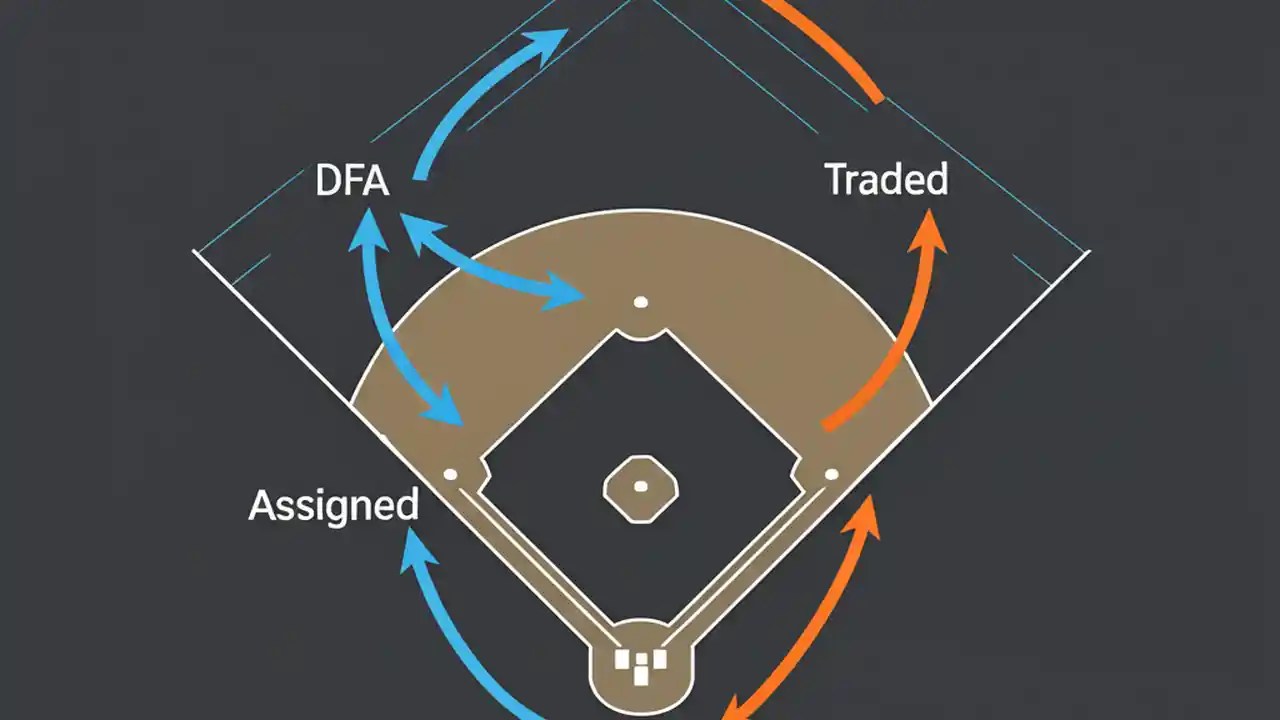 DFA

Traded

Assigned