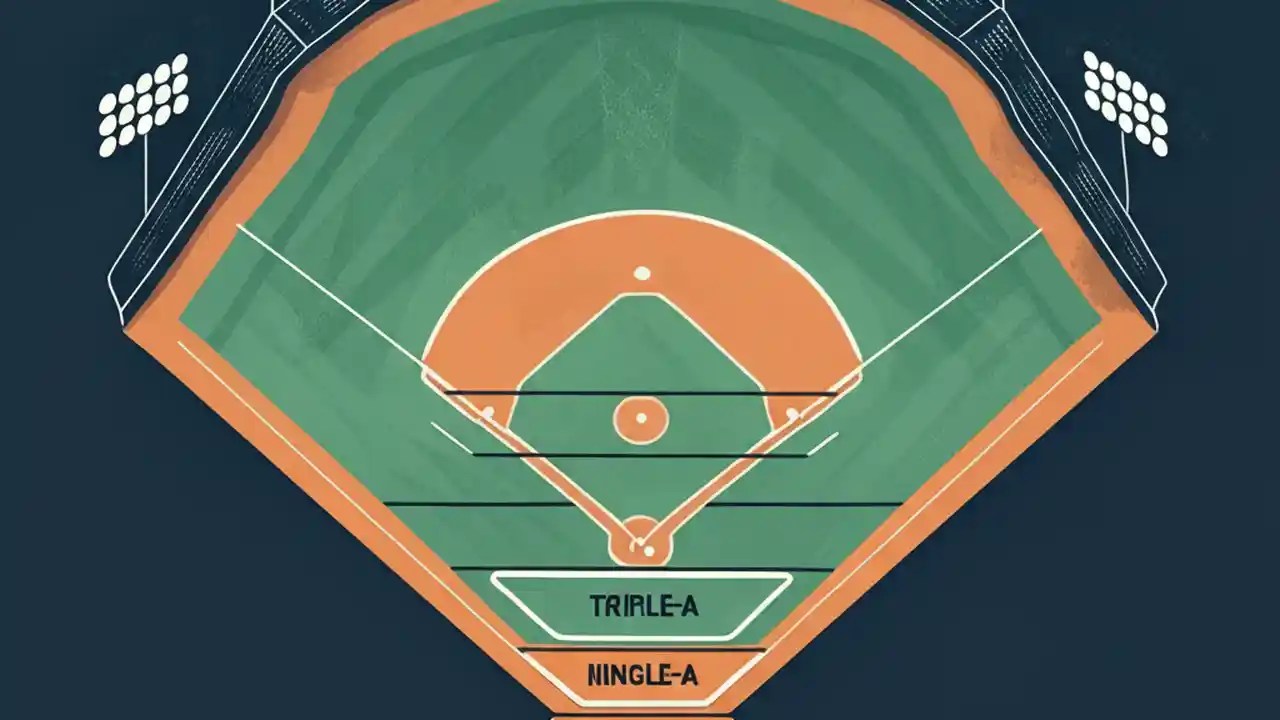 TRIRLE-A

NINGLE-A